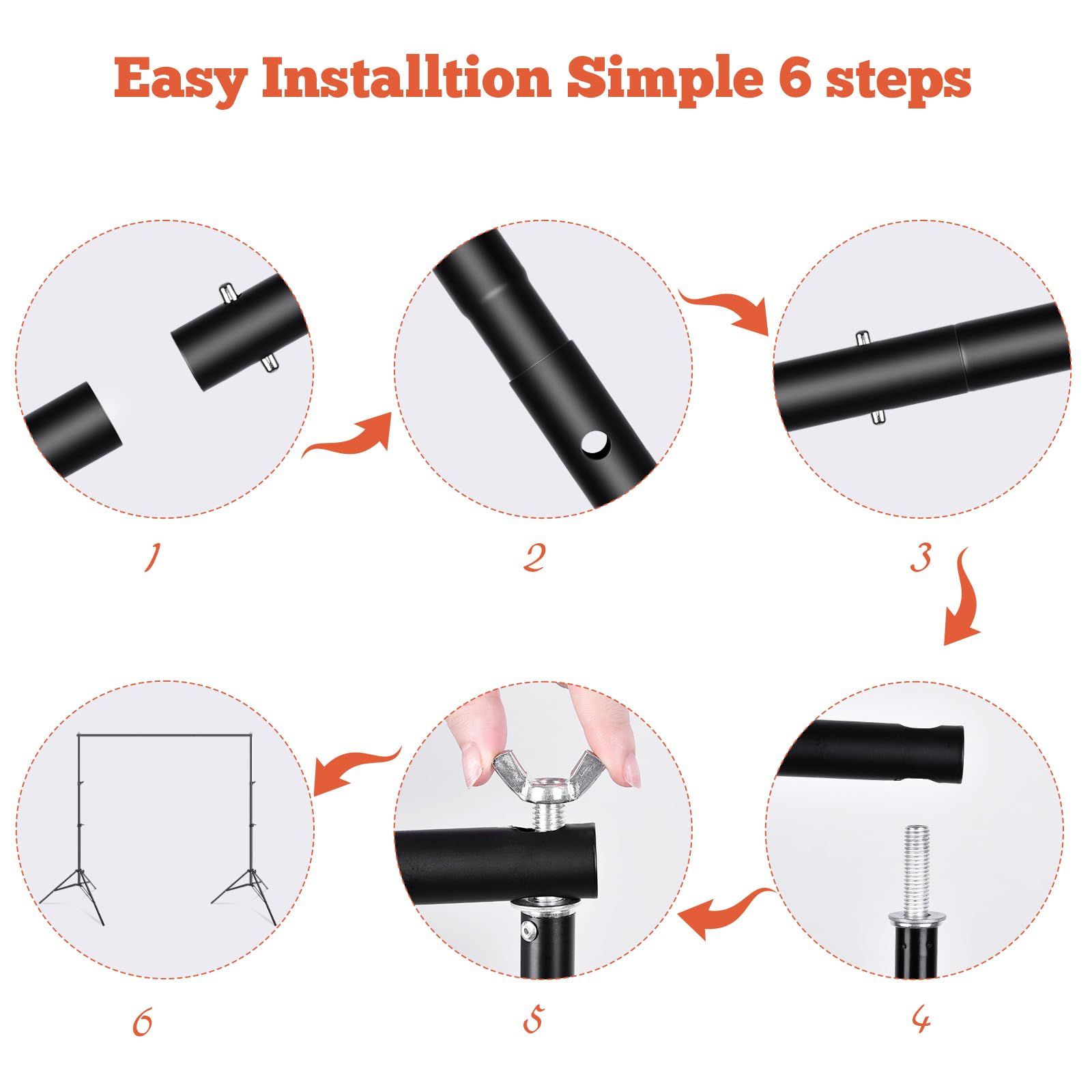 Easy Installtion Simple 6 steps

1

2

3

6

5

4