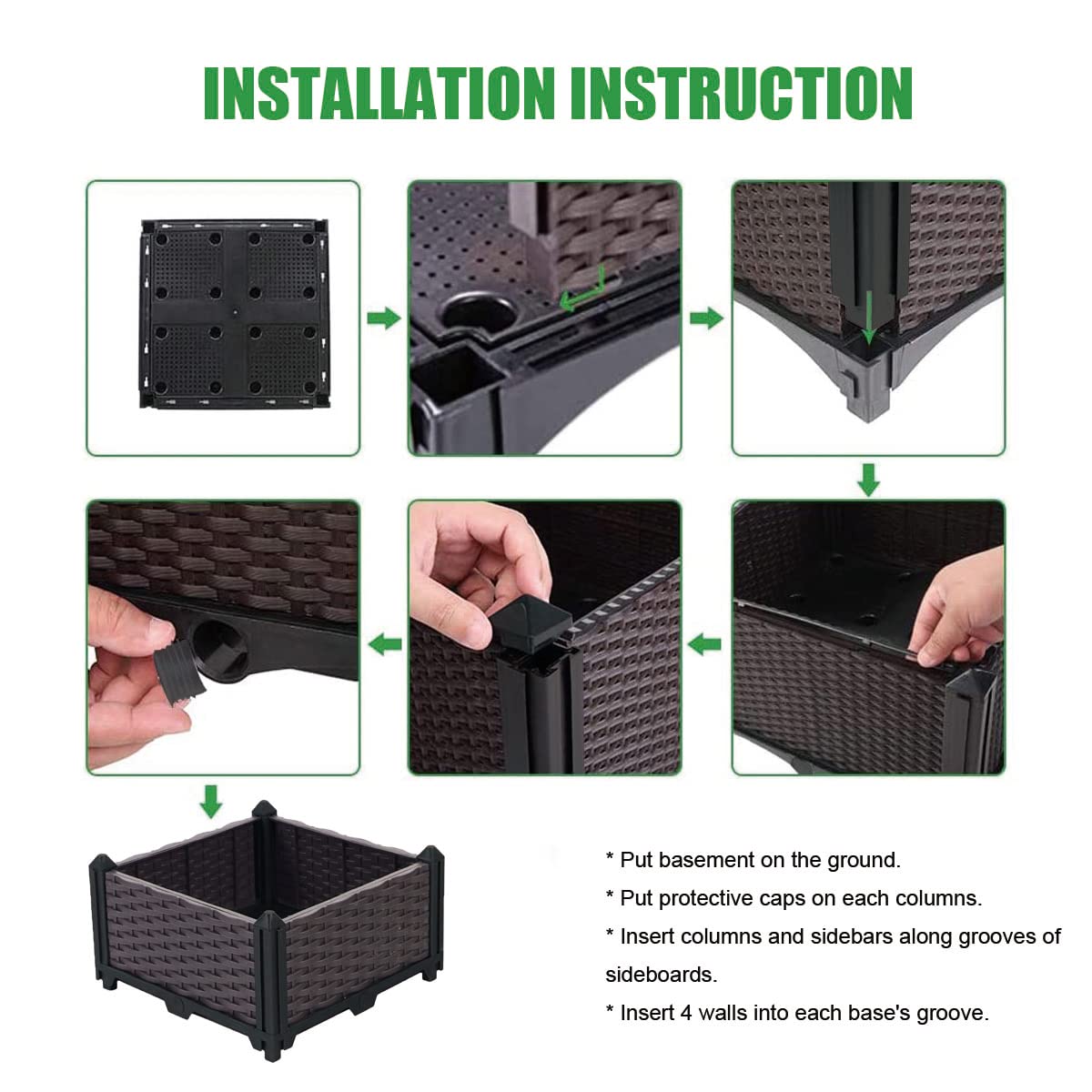 INSTALLATION INSTRUCTION

* Put basement on the ground.

* Put protective caps on each columns.

* Insert columns and sidebars along grooves of sideboards.

* Insert 4 walls into each base's groove.