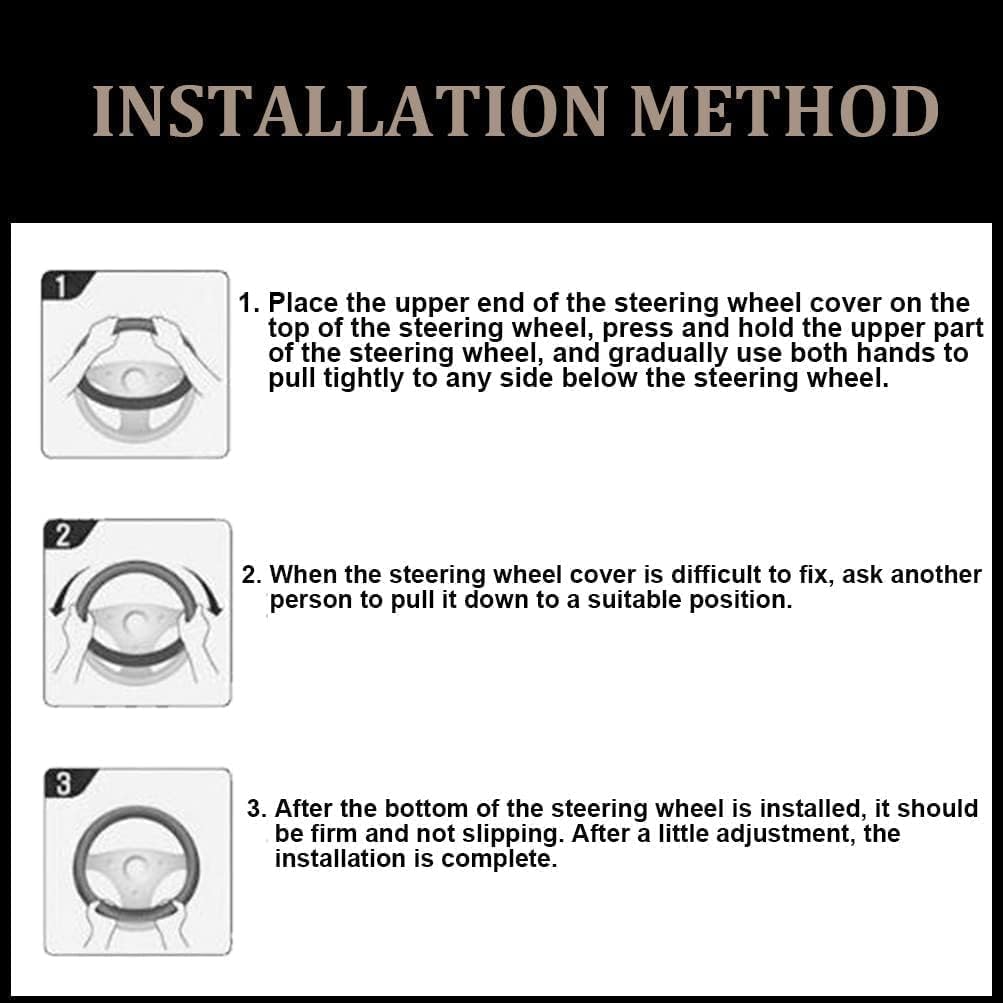 INSTALLATION METHOD

1

1. Place the upper end of the steering wheel cover on the top of the steering wheel, press and hold the upper part of the steering wheel, and gradually use both hands to pull tightly to any side below the steering wheel.

2

2. When the steering wheel cover is difficult to fix, ask another person to pull it down to a suitable position.

3

3. After the bottom of the steering wheel is installed, it should be firm and not slipping. After a little adjustment, the installation is complete.