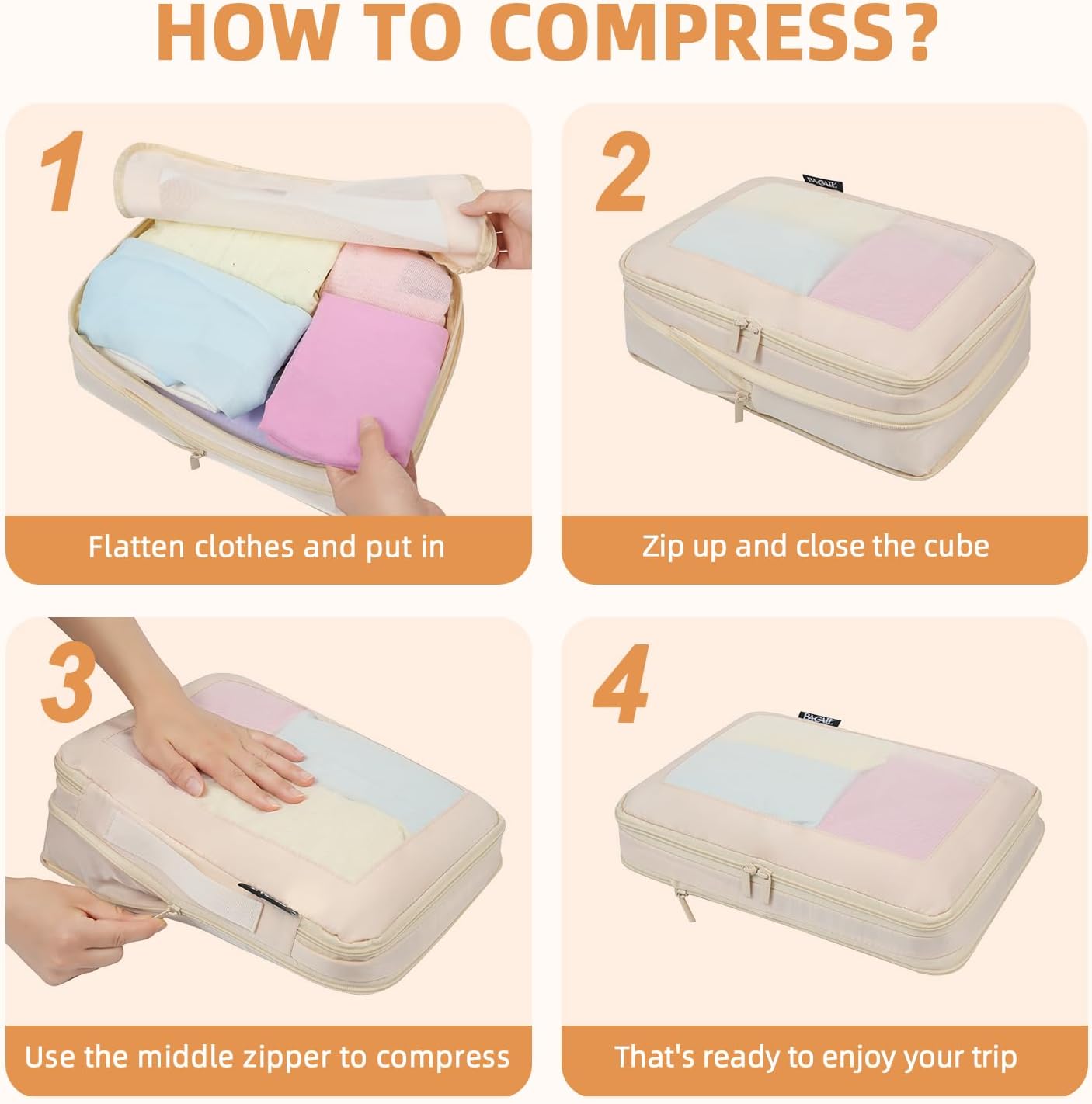 HOW TO COMPRESS?

1

Flatten clothes and put in

2

BAGAIL

Zip up and close the cube

3

Use the middle zipper to compress

4

BAGAIL

That's ready to enjoy your trip