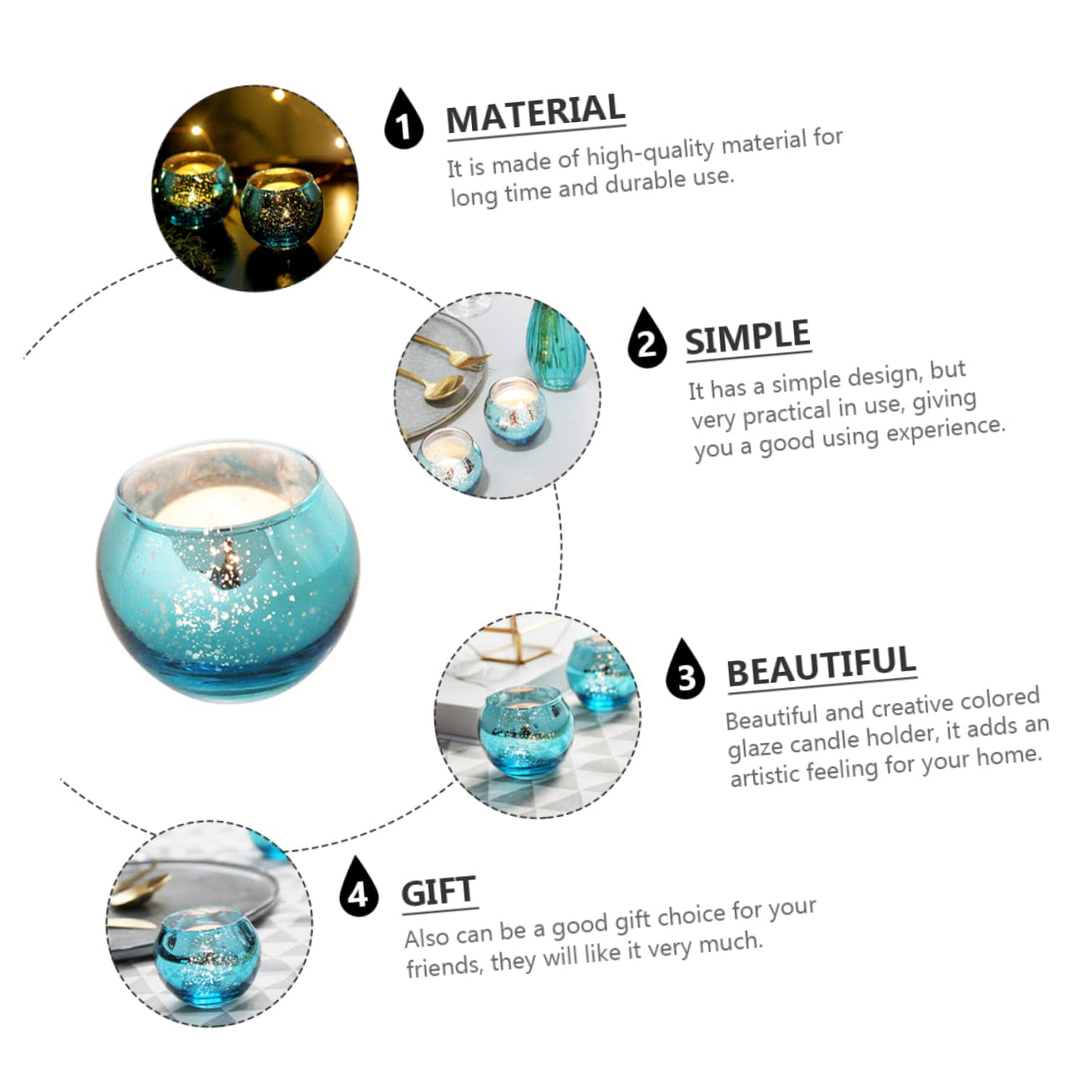 1 MATERIAL

It is made of high-quality material for long time and durable use.

2 SIMPLE

It has a simple design, but very practical in use, giving you a good using experience.

3 BEAUTIFUL

Beautiful and creative colored glaze candle holder, it adds an artistic feeling for your home.

4 GIFT

Also can be a good gift choice for your friends, they will like it very much.