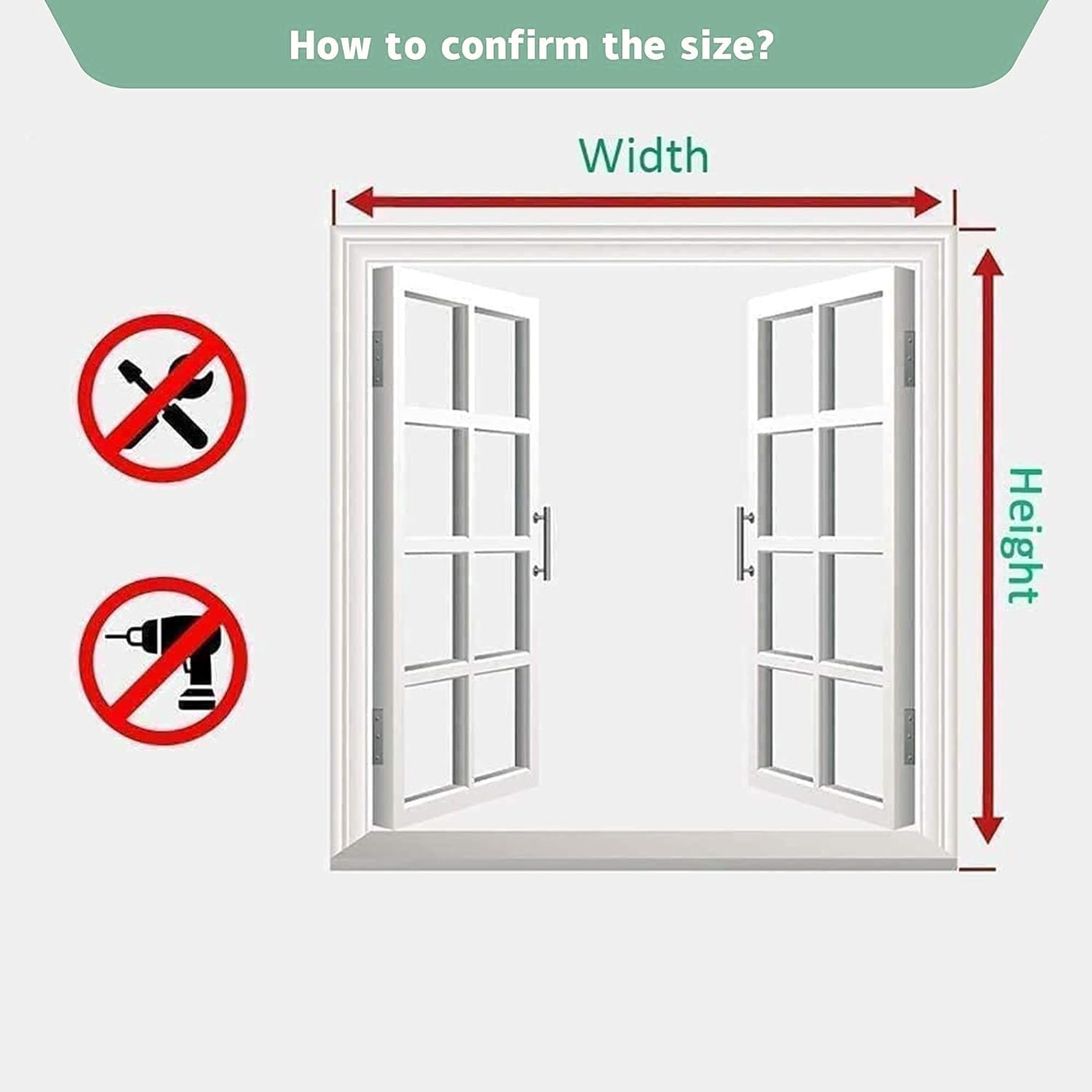 How to confirm the size?

Width

Height