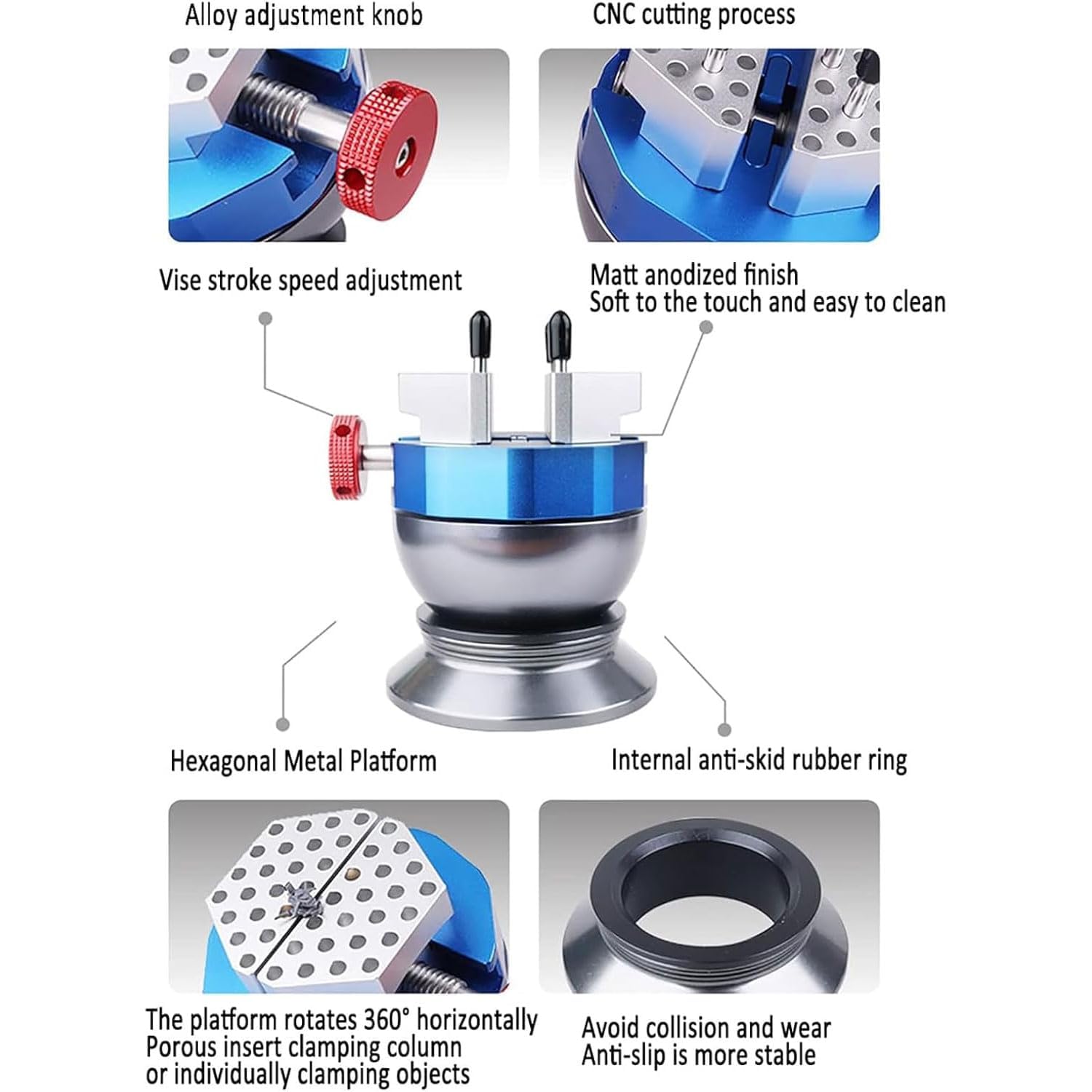 Alloy adjustment knob

CNC cutting process

Vise stroke speed adjustment

Matt anodized finish
Soft to the touch and easy to clean

Hexagonal Metal Platform

Internal anti-skid rubber ring

The platform rotates 360° horizontally
Porous insert clamping column
or individually clamping objects

Avoid collision and wear
Anti-slip is more stable