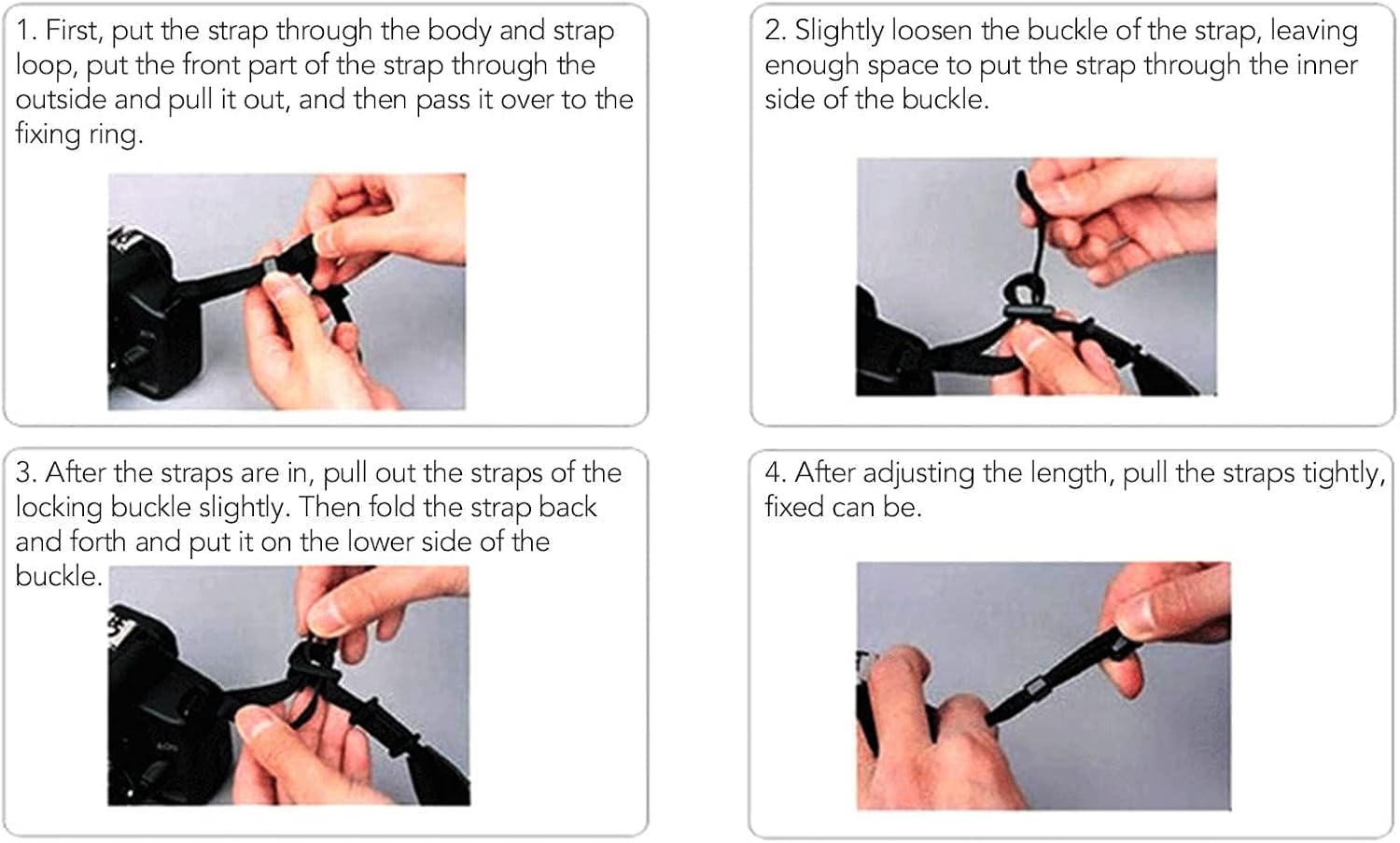 1. First, put the strap through the body and strap loop, put the front part of the strap through the outside and pull it out, and then pass it over to the fixing ring.

2. Slightly loosen the buckle of the strap, leaving enough space to put the strap through the inner side of the buckle.

3. After the straps are in, pull out the straps of the locking buckle slightly. Then fold the strap back and forth and put it on the lower side of the buckle.

4. After adjusting the length, pull the straps tightly, fixed can be.