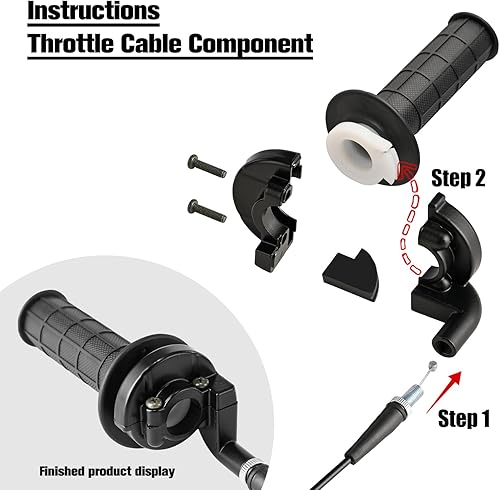 Instructions
Throttle Cable Component

Step 2

Step 1

Finished product display