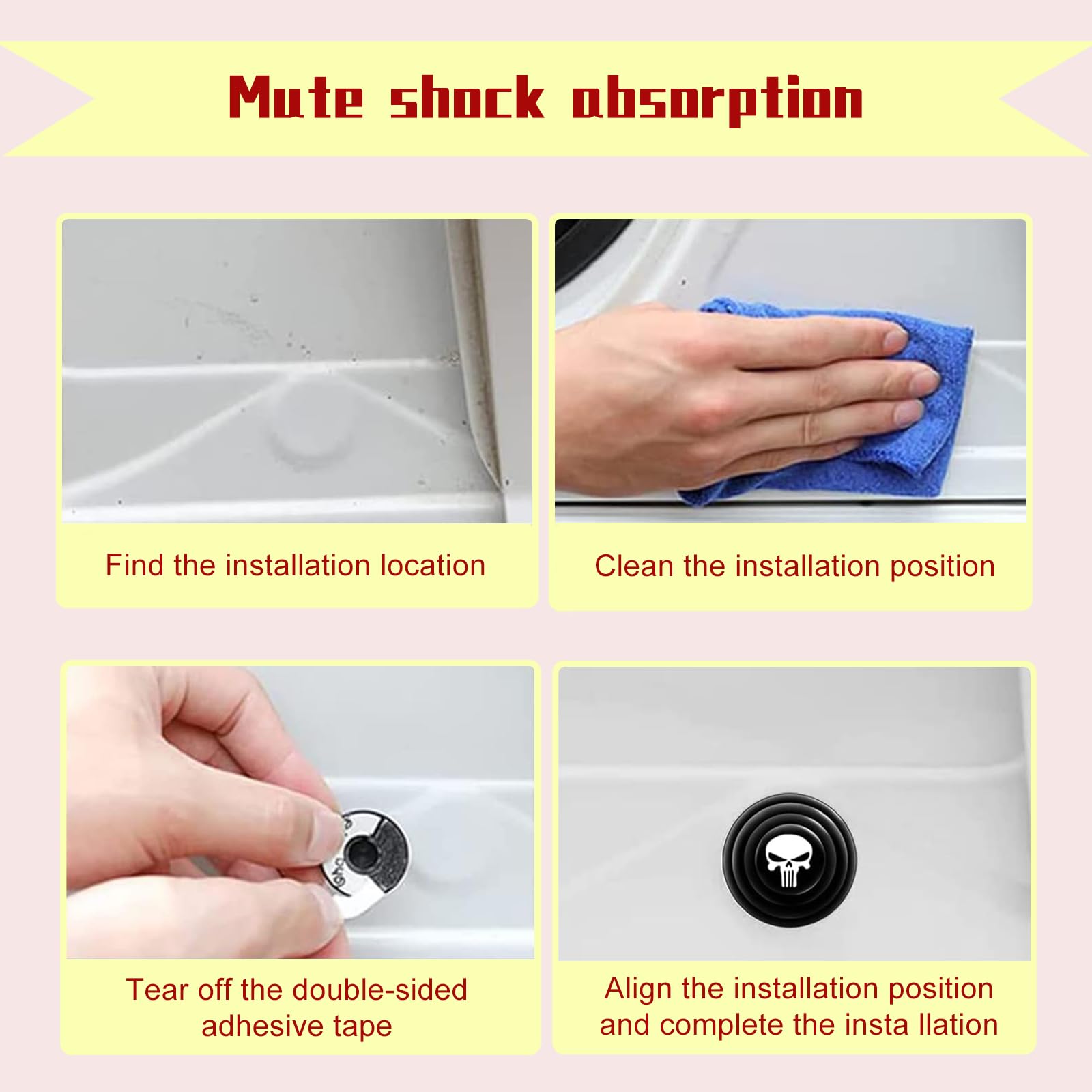 Mute shock absorption

Find the installation location

Clean the installation position

Tear off the double-sided adhesive tape

Align the installation position and complete the insta llation