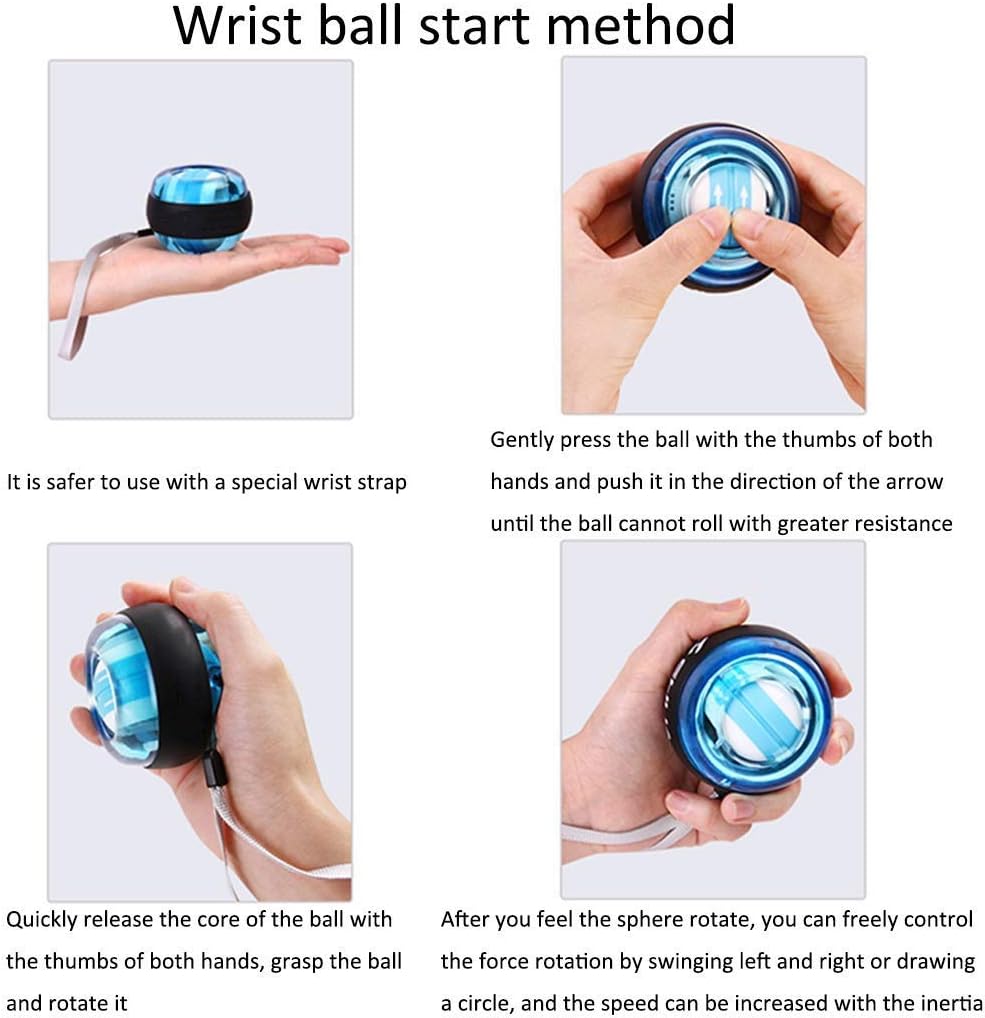 Wrist ball start method

It is safer to use with a special wrist strap

Gently press the ball with the thumbs of both hands and push it in the direction of the arrow until the ball cannot roll with greater resistance

Quickly release the core of the ball with the thumbs of both hands, grasp the ball and rotate it

After you feel the sphere rotate, you can freely control the force rotation by swinging left and right or drawing a circle, and the speed can be increased with the inertia