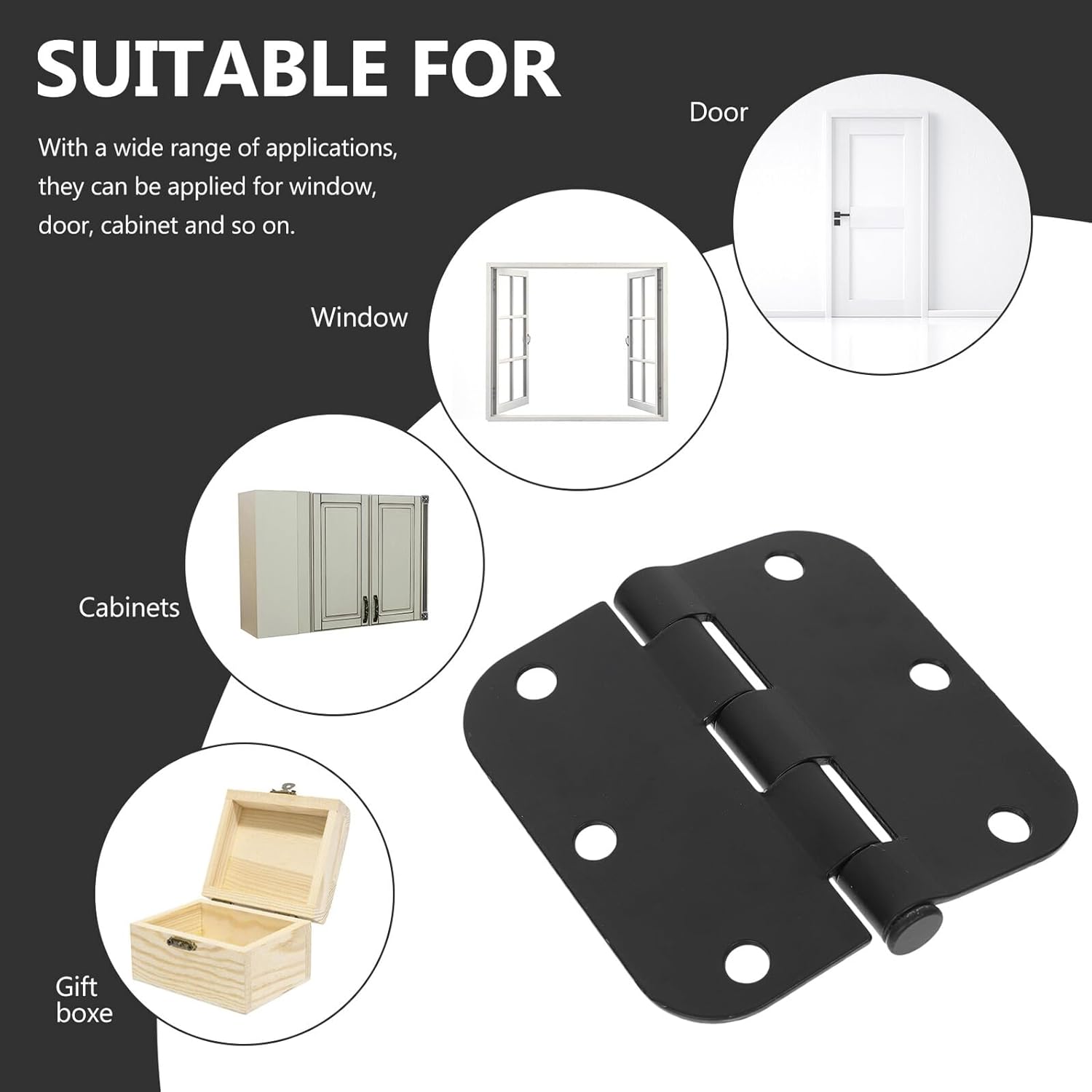 SUITABLE FOR

With a wide range of applications, they can be applied for window, door, cabinet and so on.

Door

Window

Cabinets

Gift boxe