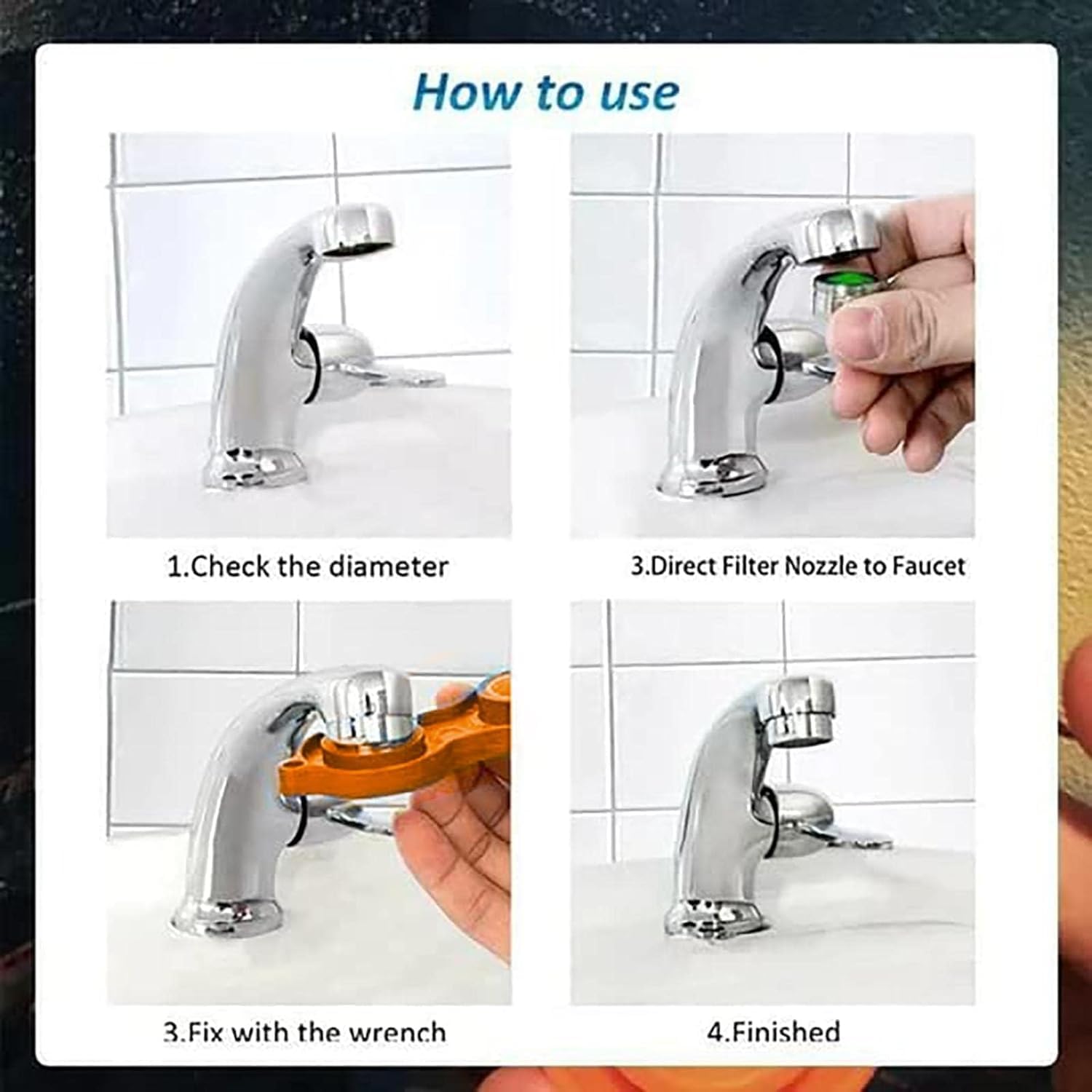 How to use

1.Check the diameter

3.Direct Filter Nozzle to Faucet

3.Fix with the wrench

4.Finished