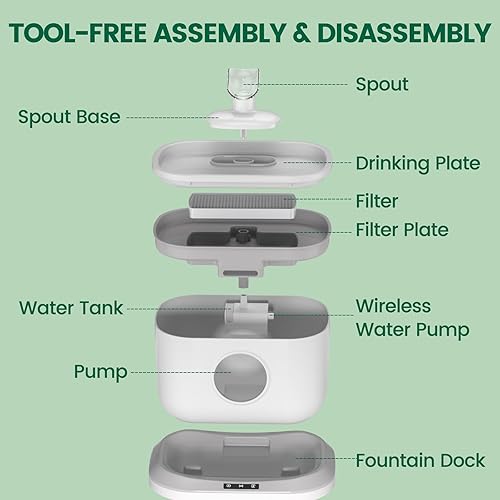 TOOL-FREE ASSEMBLY & DISASSEMBLY

Spout

Spout Base

Drinking Plate

Filter

Filter Plate

Water Tank

Wireless Water Pump

Pump

Fountain Dock