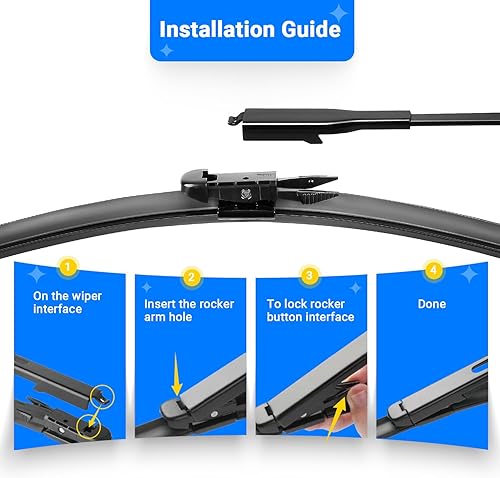 Installation Guide

1
On the wiper interface

2
Insert the rocker arm hole

3
To lock rocker button interface

4
Done