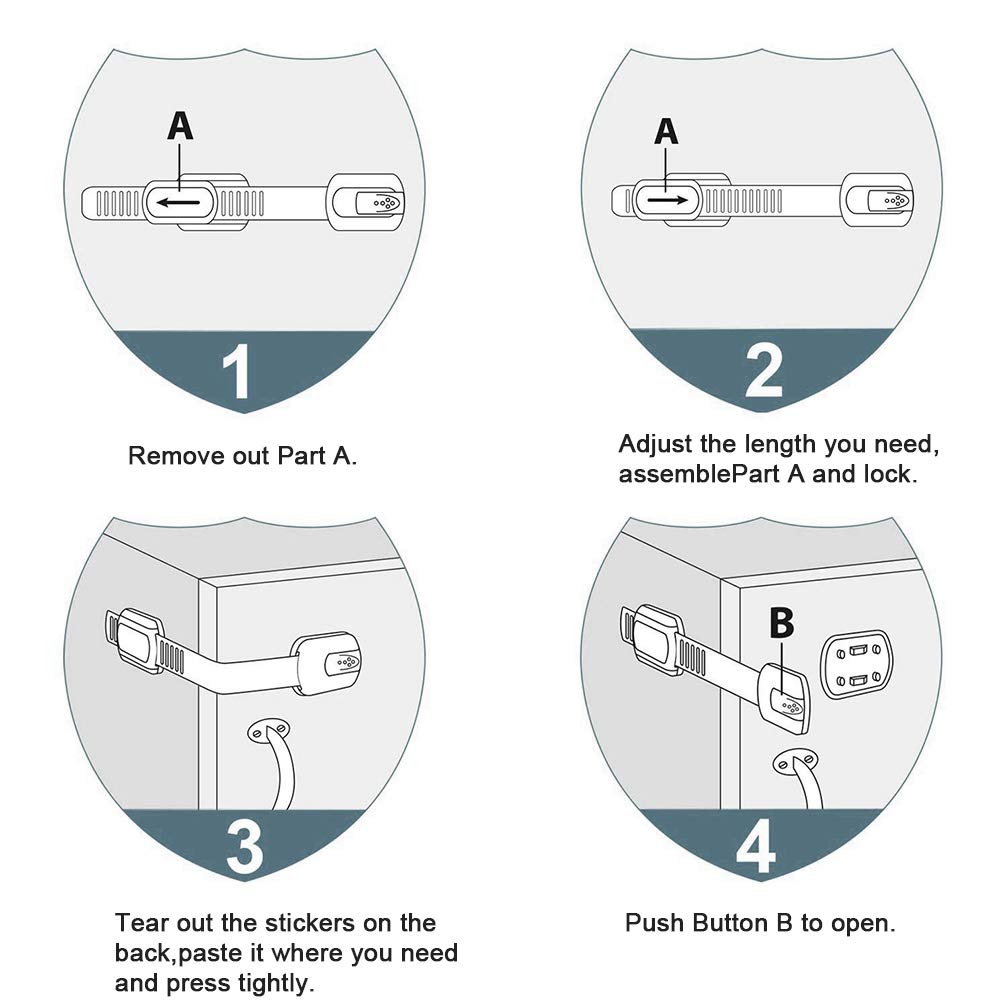 A

1

Remove out Part A.

A

2

Adjust the length you need, assemblePart A and lock.

3

Tear out the stickers on the back,paste it where you need and press tightly.

B

4

Push Button B to open.