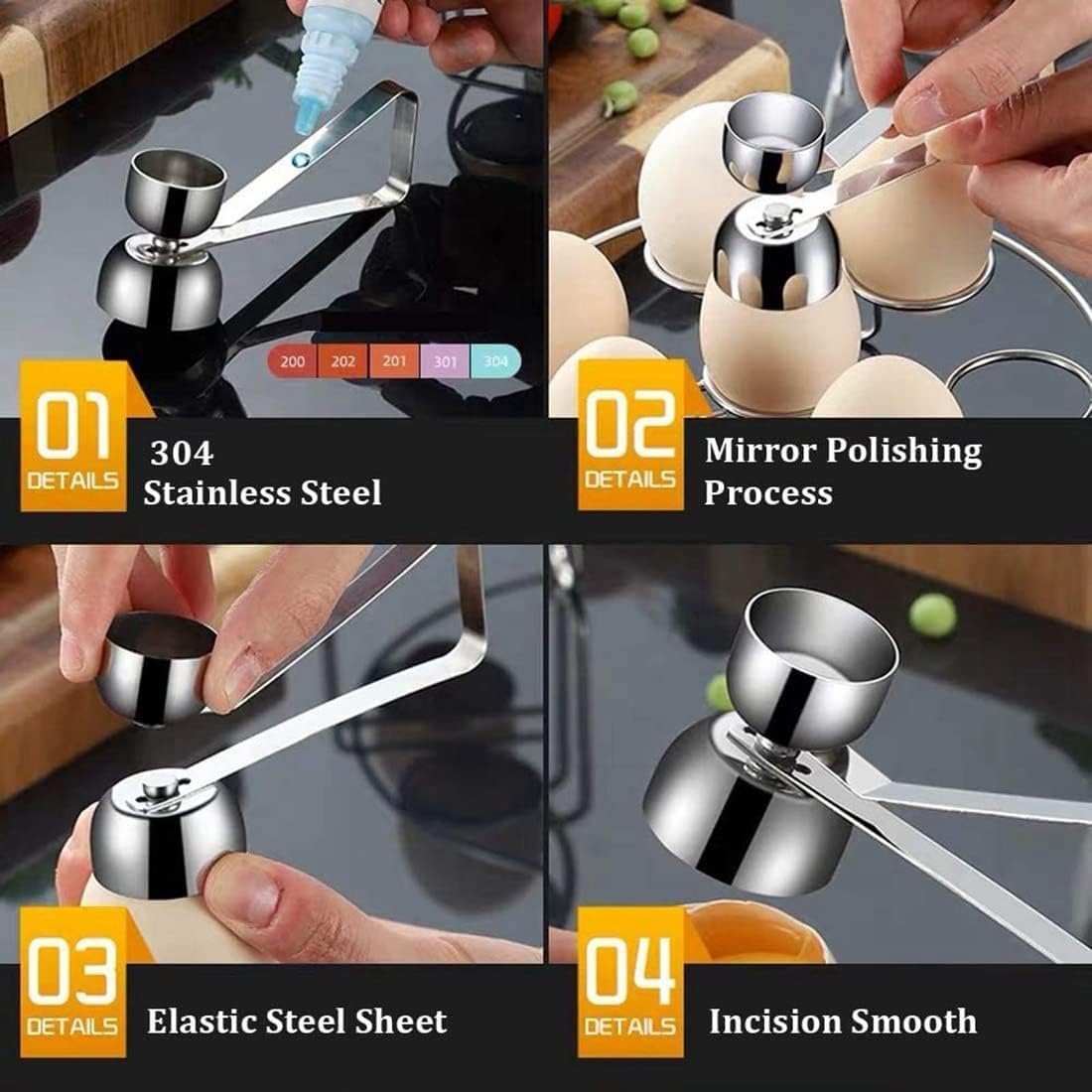 200 202 201 301 304

01 DETAILS 304 Stainless Steel

02 DETAILS Mirror Polishing Process

03 DETAILS Elastic Steel Sheet

04 DETAILS Incision Smooth