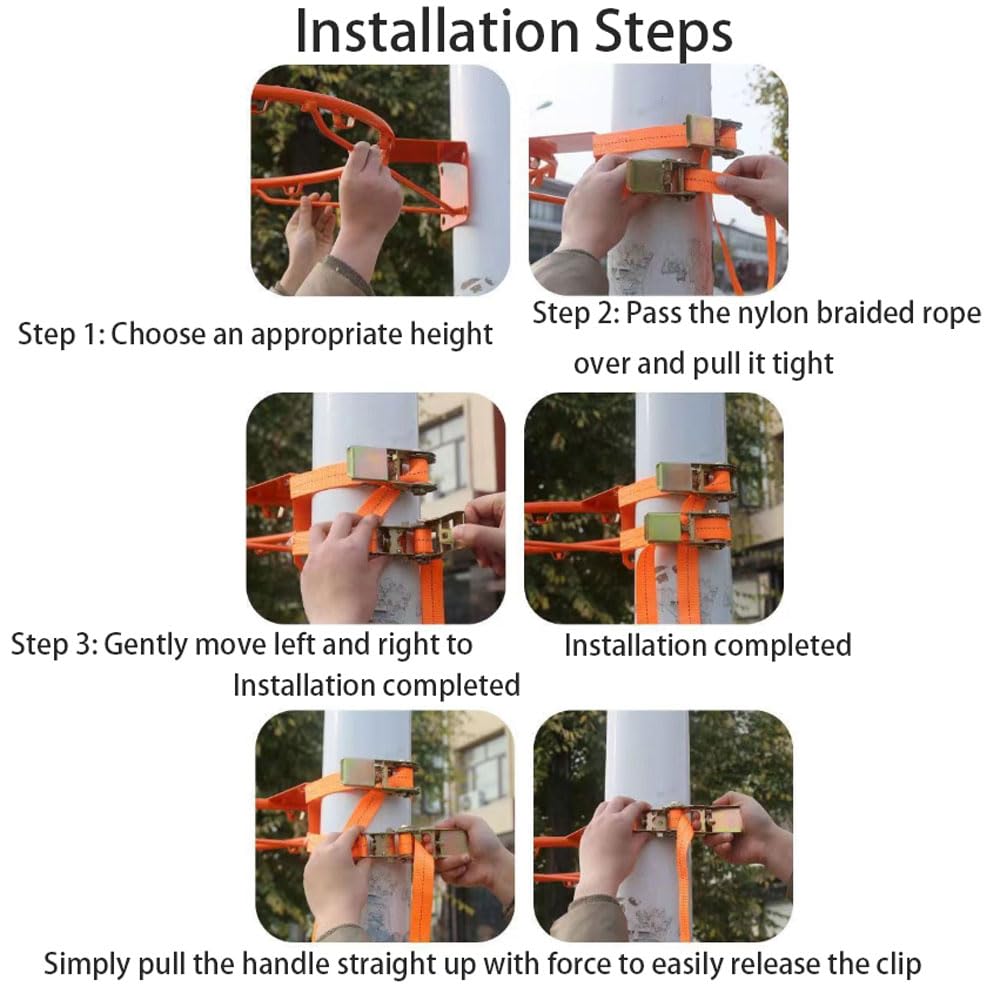 Installation Steps

Step 1: Choose an appropriate height

Step 2: Pass the nylon braided rope over and pull it tight

Step 3: Gently move left and right to Installation completed

Installation completed

Simply pull the handle straight up with force to easily release the clip