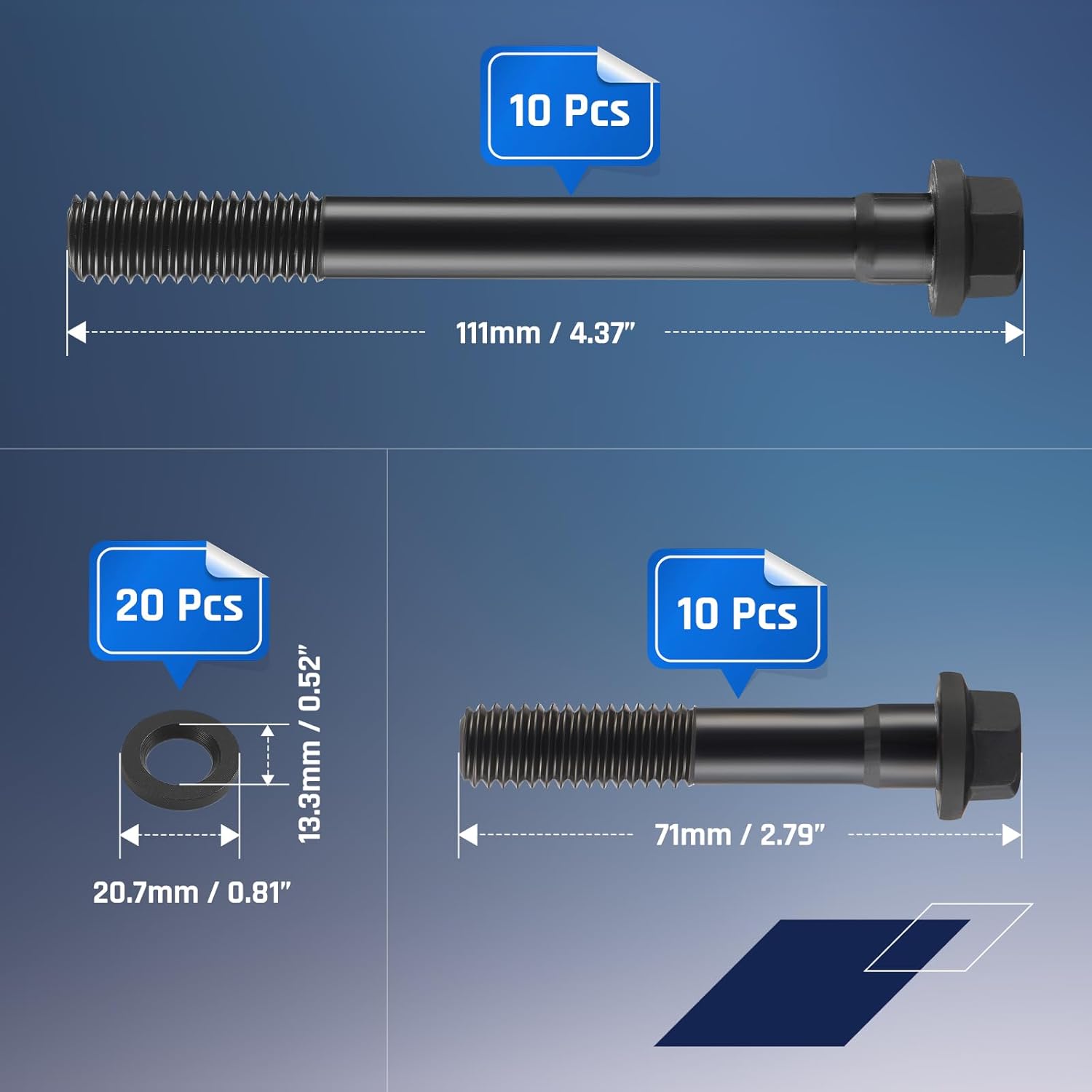 10 Pcs

111mm / 4.37"

20 Pcs

13.3mm / 0.52"

20.7mm / 0.81"

10 Pcs

71mm / 2.79"