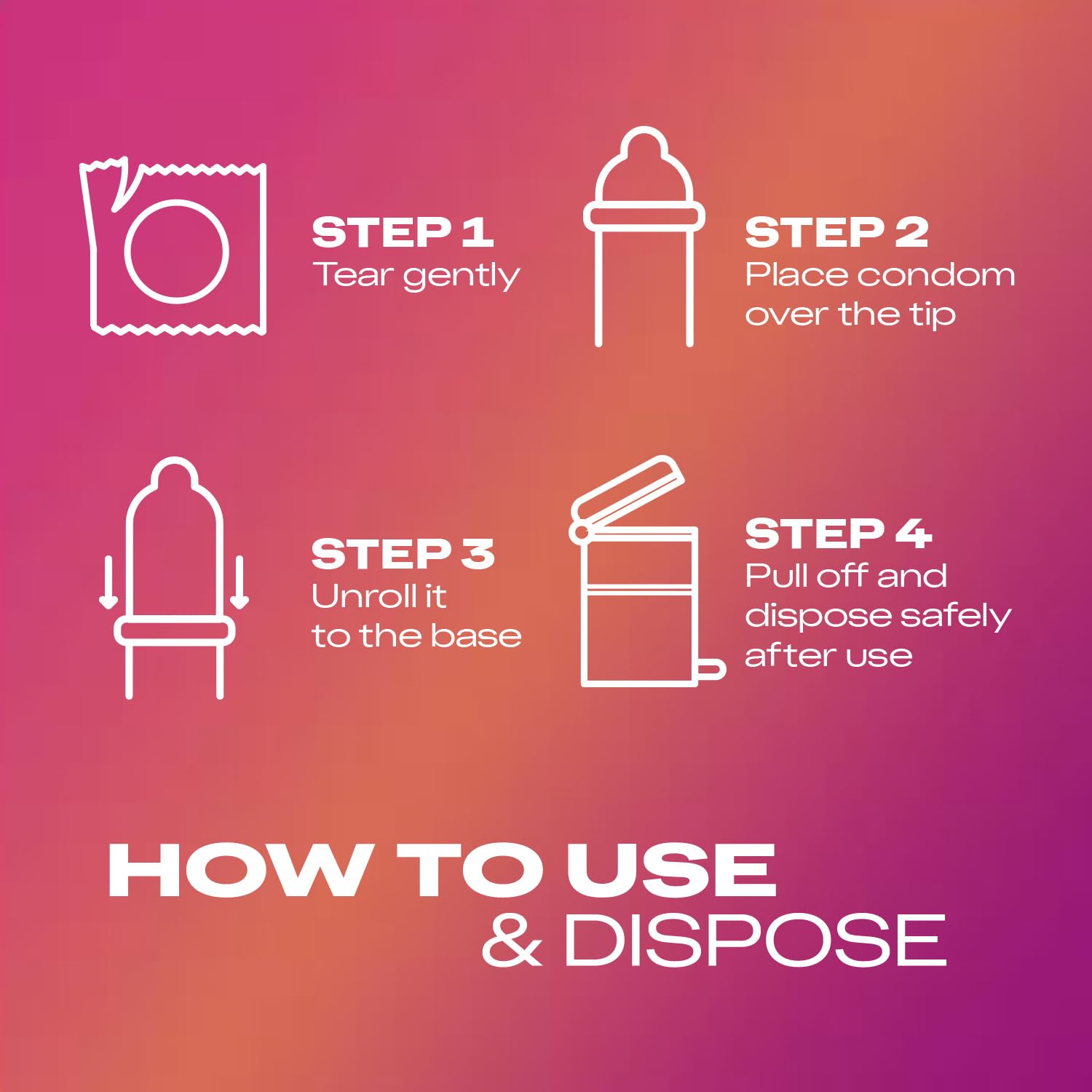 STEP 1
Tear gently

STEP 2
Place condom over the tip

STEP 3
Unroll it to the base

STEP 4
Pull off and dispose safely after use

HOW TO USE
& DISPOSE