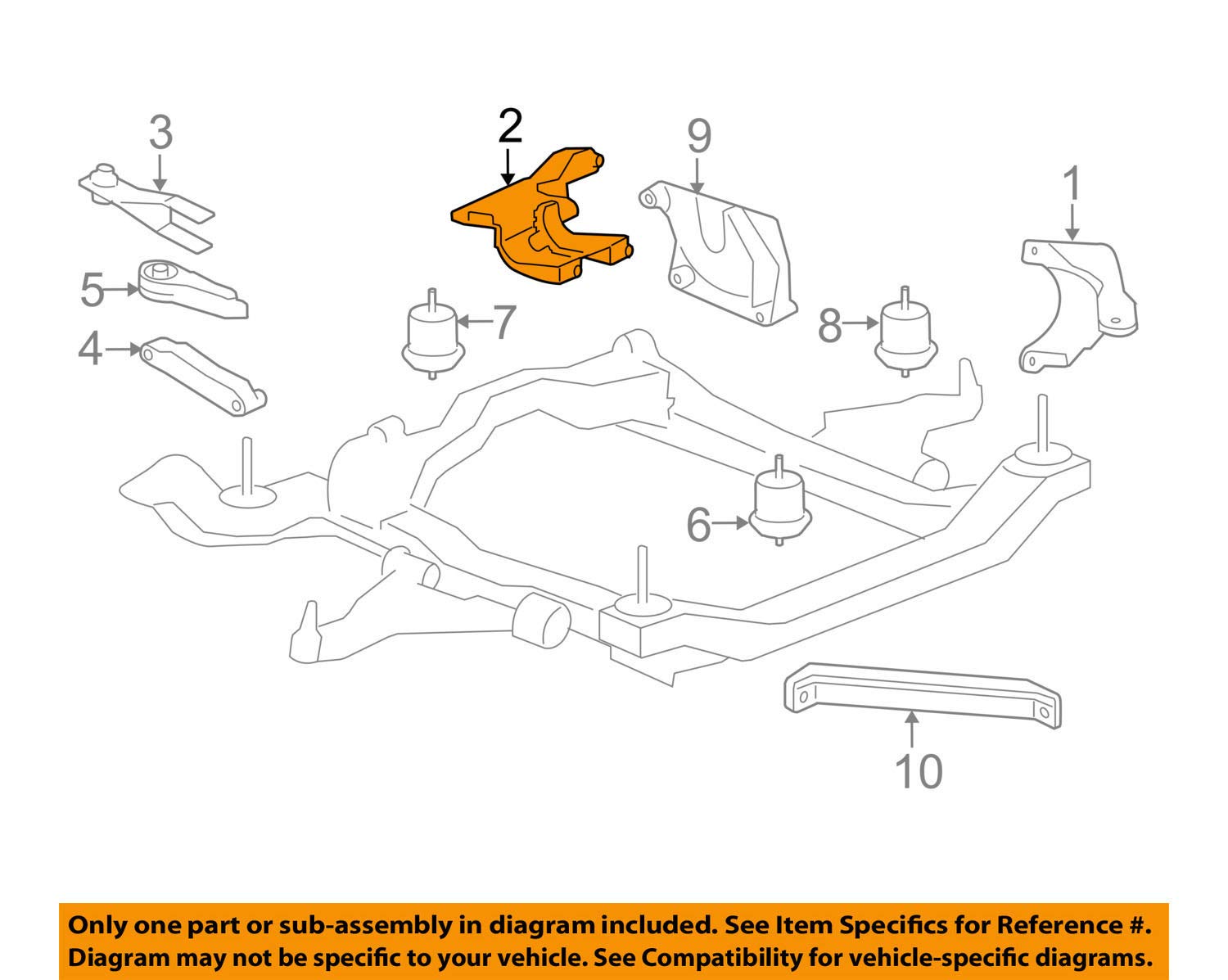 3
2
9
1
5
7
8
4
6
10

Only one part or sub-assembly in diagram included. See Item Specifics for Reference #.
Diagram may not be specific to your vehicle. See Compatibility for vehicle-specific diagrams.