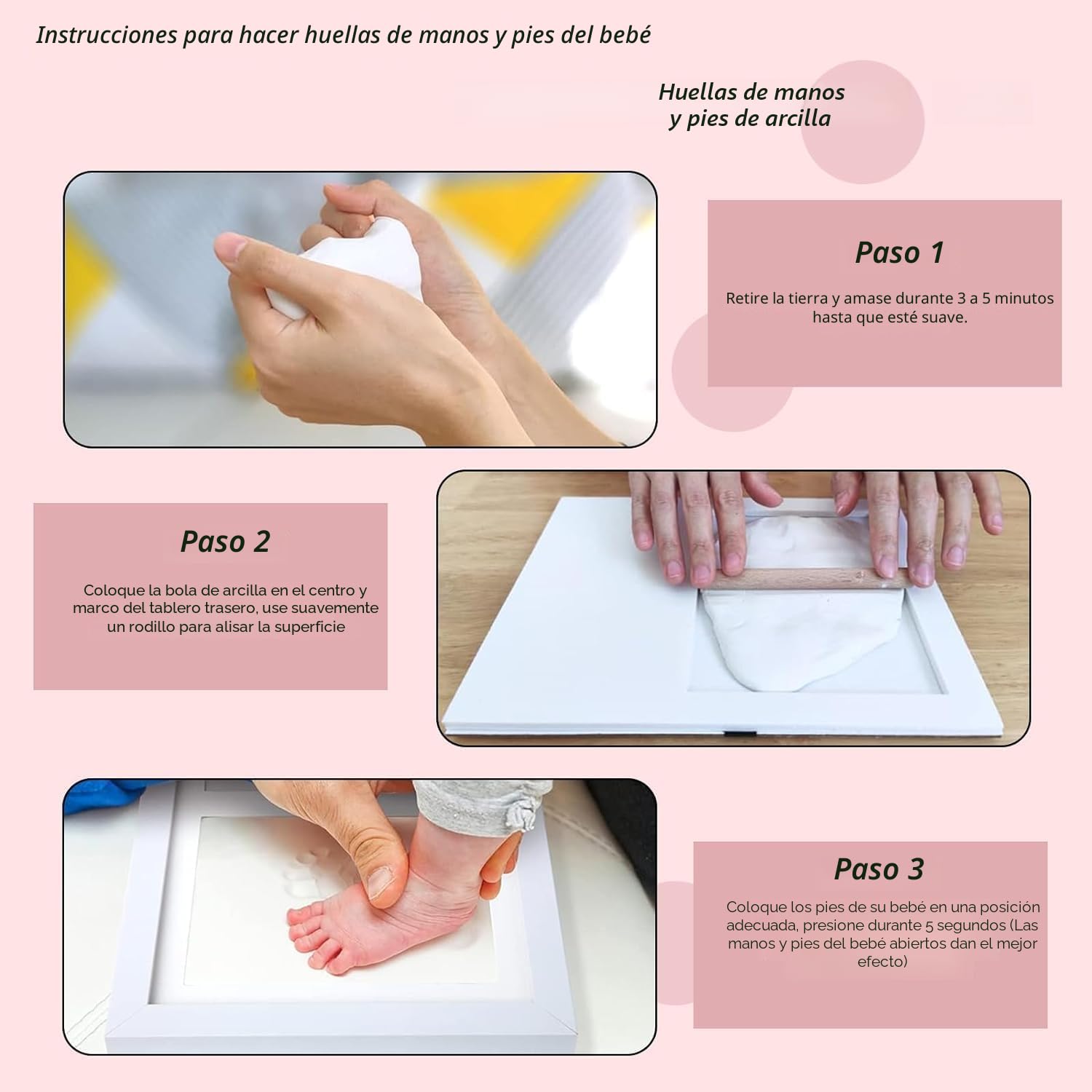 Instrucciones para hacer huellas de manos y pies del bebé

Huellas de manos y pies de arcilla

Paso 1

Retire la tierra y amase durante 3 a 5 minutos hasta que esté suave.

Paso 2

Coloque la bola de arcilla en el centro y marco del tablero trasero, use suavemente un rodillo para alisar la superficie

Paso 3

Coloque los pies de su bebé en una posición adecuada, presione durante 5 segundos (Las manos y pies del bebé abiertos dan el mejor efecto)