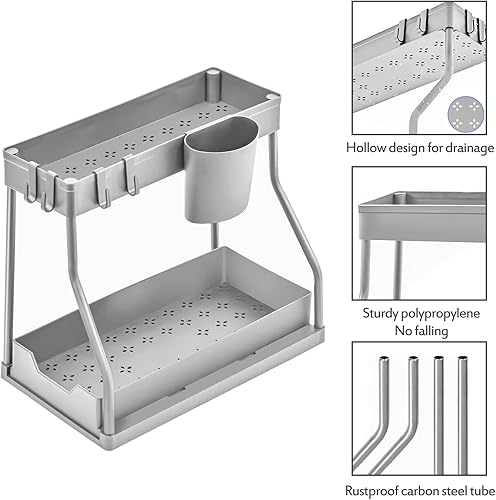 Hollow design for drainage

Sturdy polypropylene
No falling

Rustproof carbon steel tube