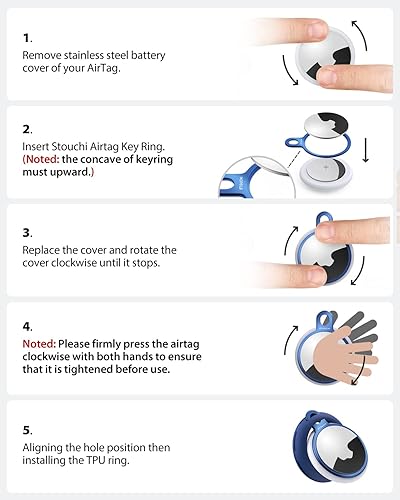 1.
Remove stainless steel battery cover of your AirTag.

2.
Insert Stouchi Airtag Key Ring.
(Noted: the concave of keyring must upward.)

3.
Replace the cover and rotate the cover clockwise until it stops.

4.
Noted: Please firmly press the airtag clockwise with both hands to ensure that it is tightened before use.

5.
Aligning the hole position then installing the TPU ring.