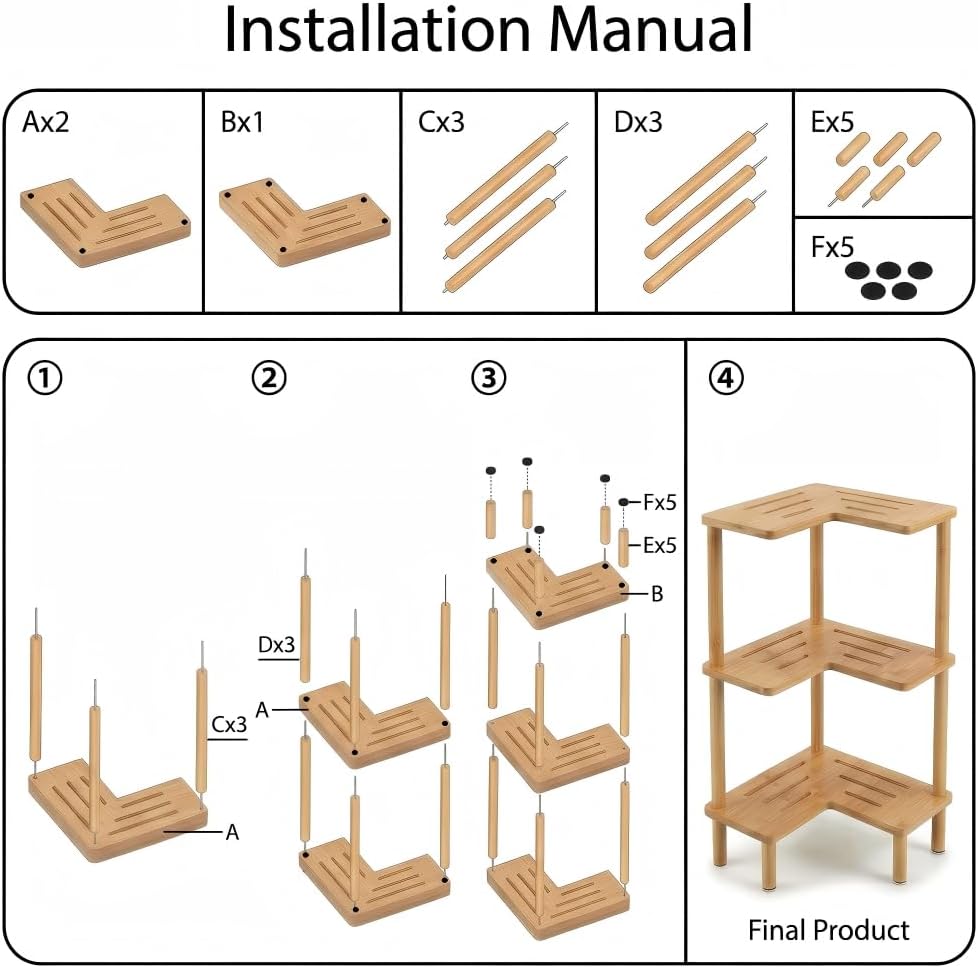 Installation Manual

Ax2

Bx1

Cx3

Dx3

Ex5

Fx5

①

Cx3

A

②

Dx3

A

③

Fx5

Ex5

B

④

Final Product