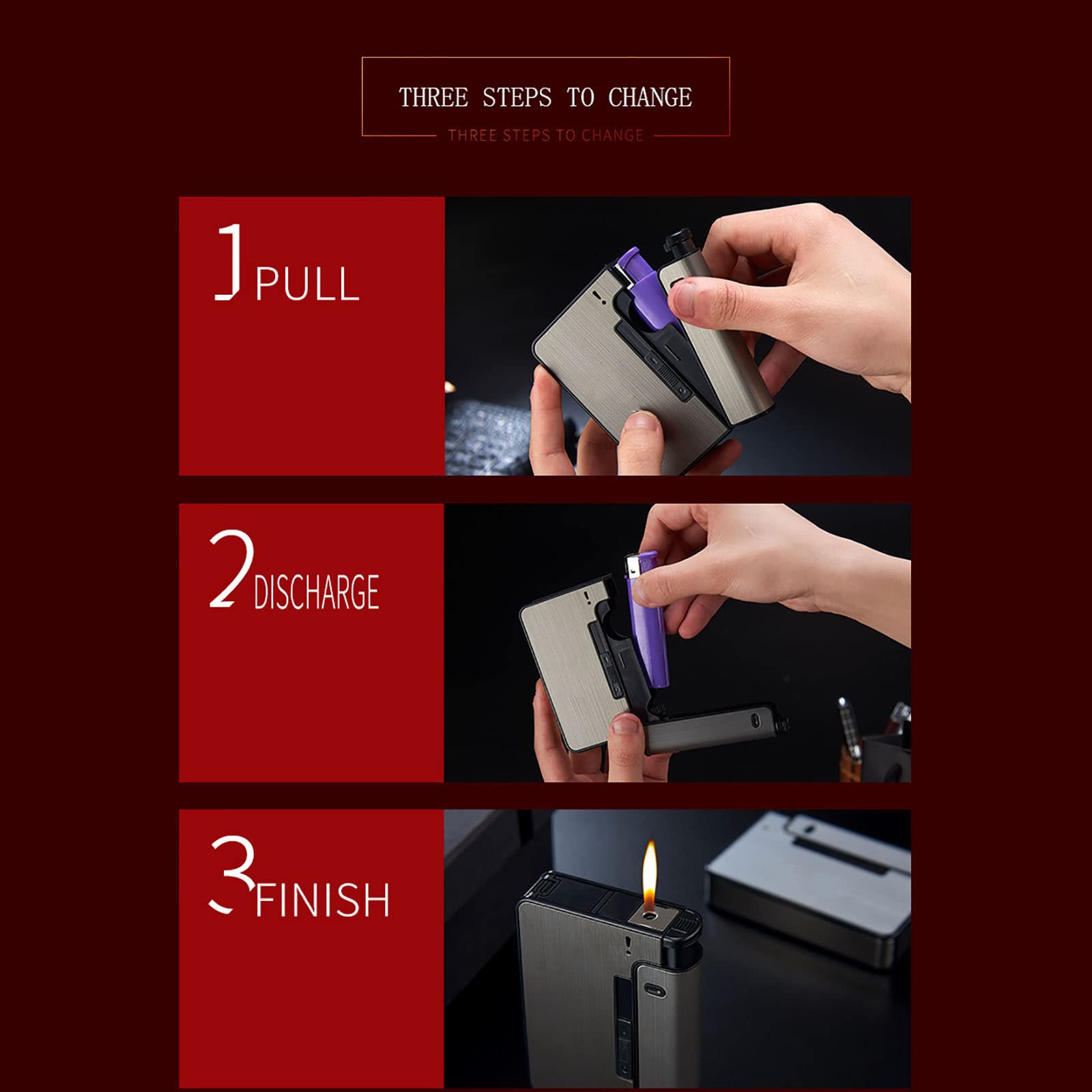 THREE STEPS TO CHANGE
THREE STEPS TO CHANGE

1 PULL

2 DISCHARGE

3 FINISH