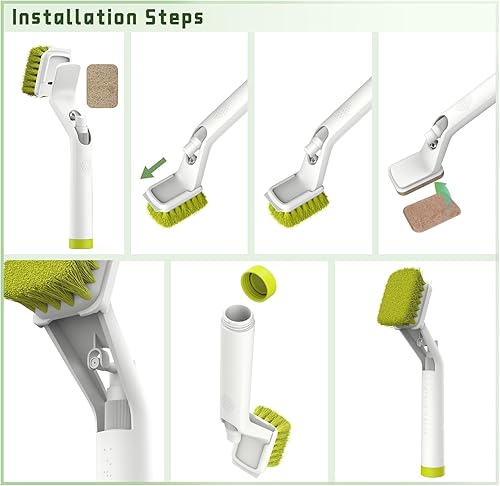 Installation Steps