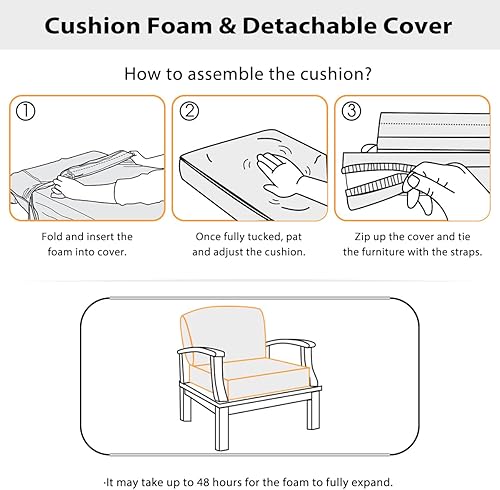 Cushion Foam & Detachable Cover

How to assemble the cushion?

①

Fold and insert the foam into cover.

②

Once fully tucked, pat and adjust the cushion.

③

Zip up the cover and tie the furniture with the straps.

·It may take up to 48 hours for the foam to fully expand.