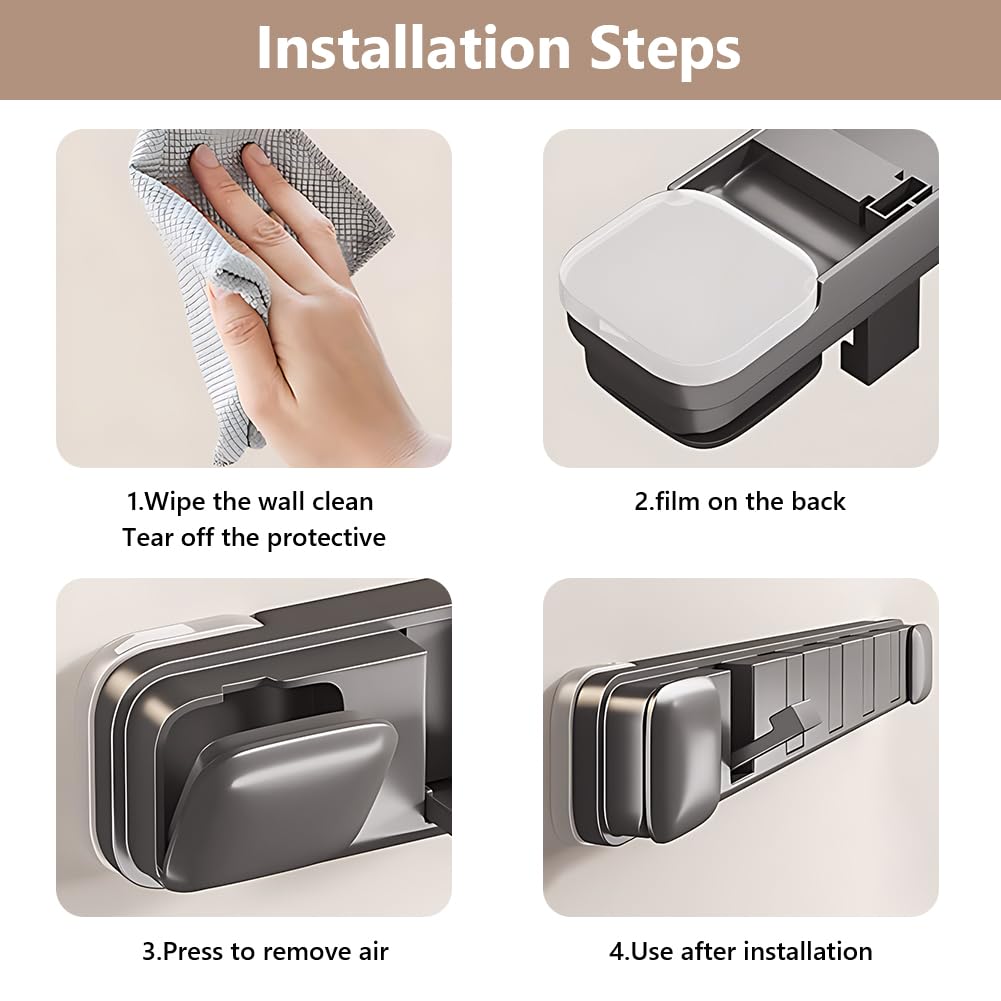 Installation Steps

1.Wipe the wall clean
Tear off the protective

2.film on the back

3.Press to remove air

4.Use after installation