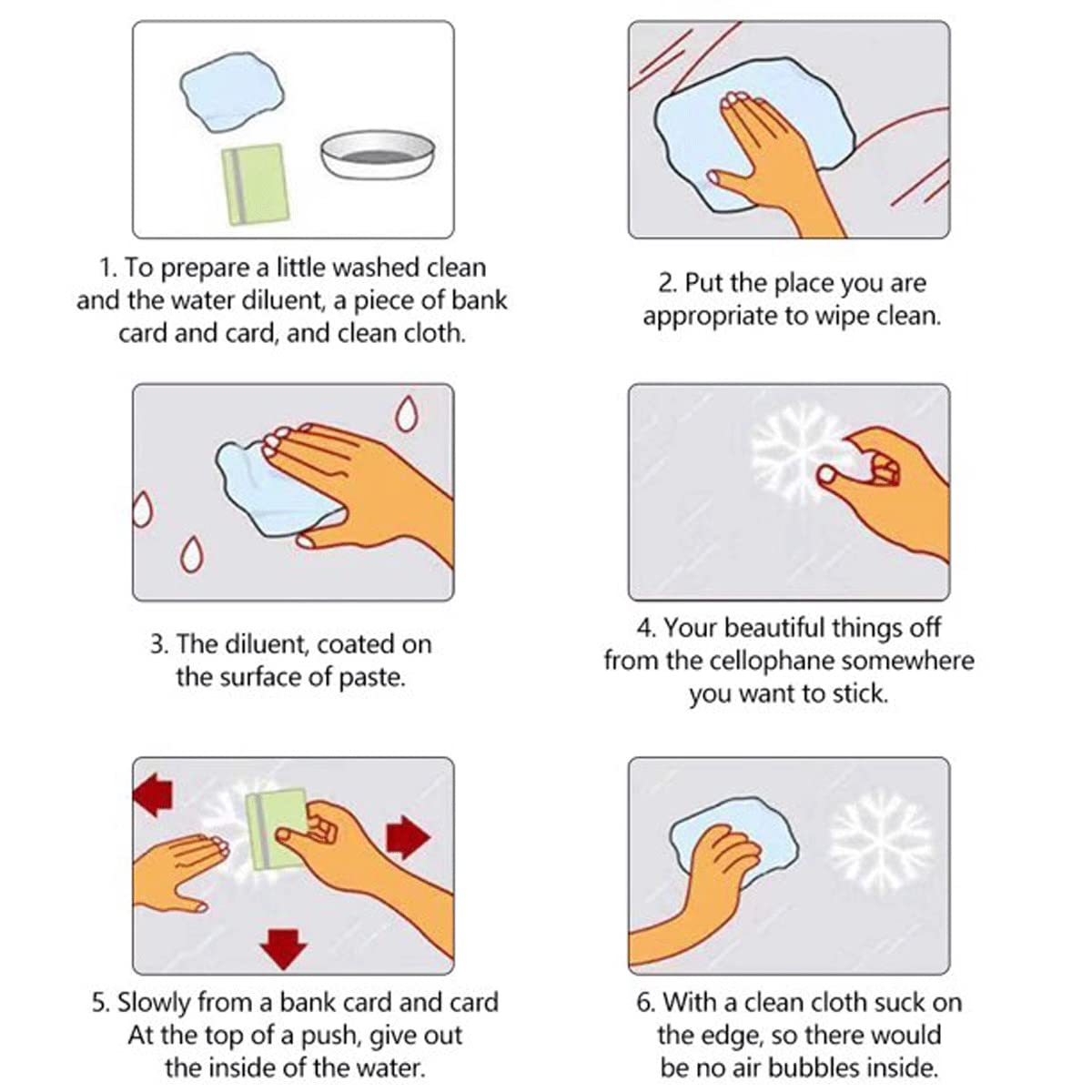 1. To prepare a little washed clean and the water diluent, a piece of bank card and card, and clean cloth.

2. Put the place you are appropriate to wipe clean.

3. The diluent, coated on the surface of paste.

4. Your beautiful things off from the cellophane somewhere you want to stick.

5. Slowly from a bank card and card At the top of a push, give out the inside of the water.

6. With a clean cloth suck on the edge, so there would be no air bubbles inside.