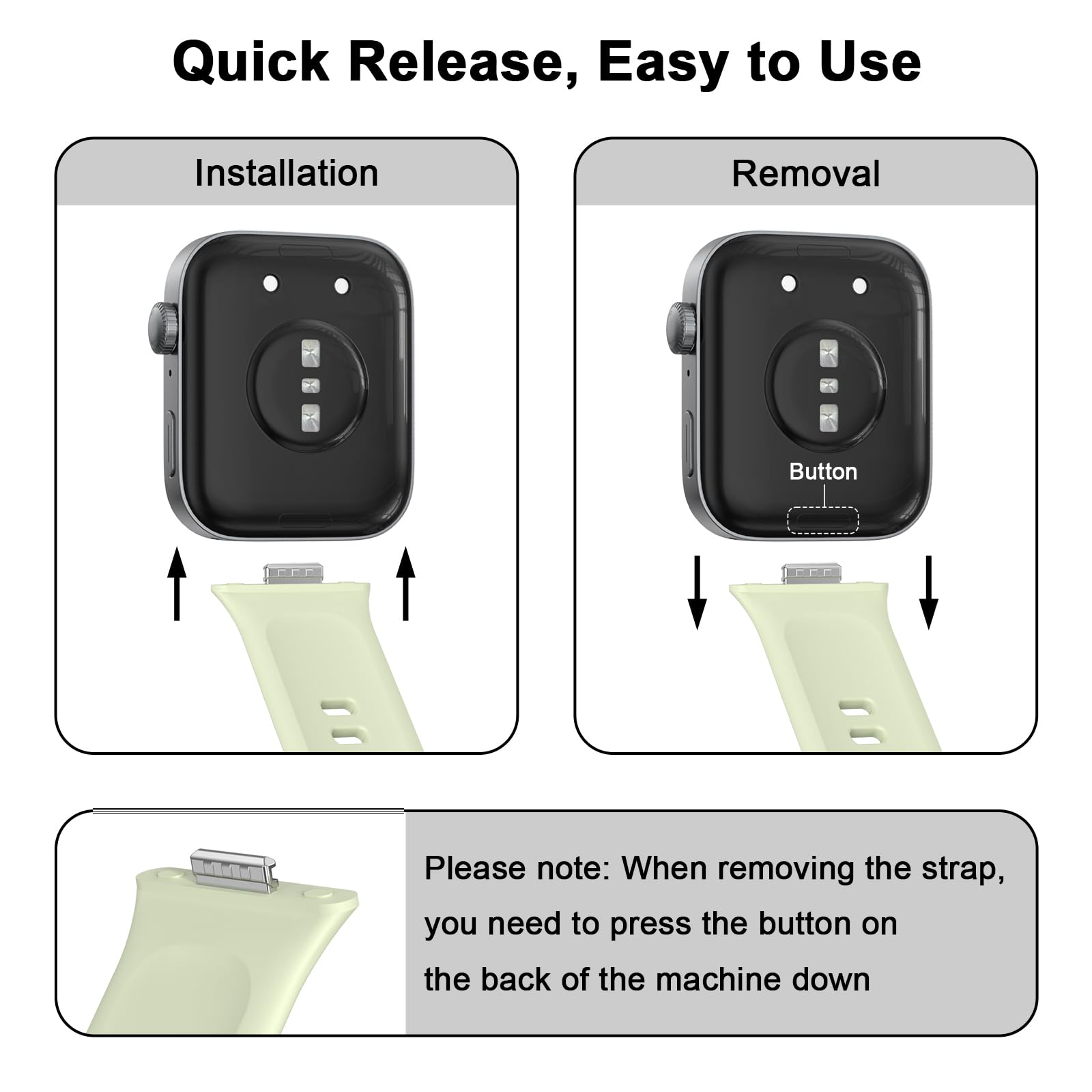 Quick Release, Easy to Use

Installation

Removal

Button

Please note: When removing the strap, you need to press the button on the back of the machine down