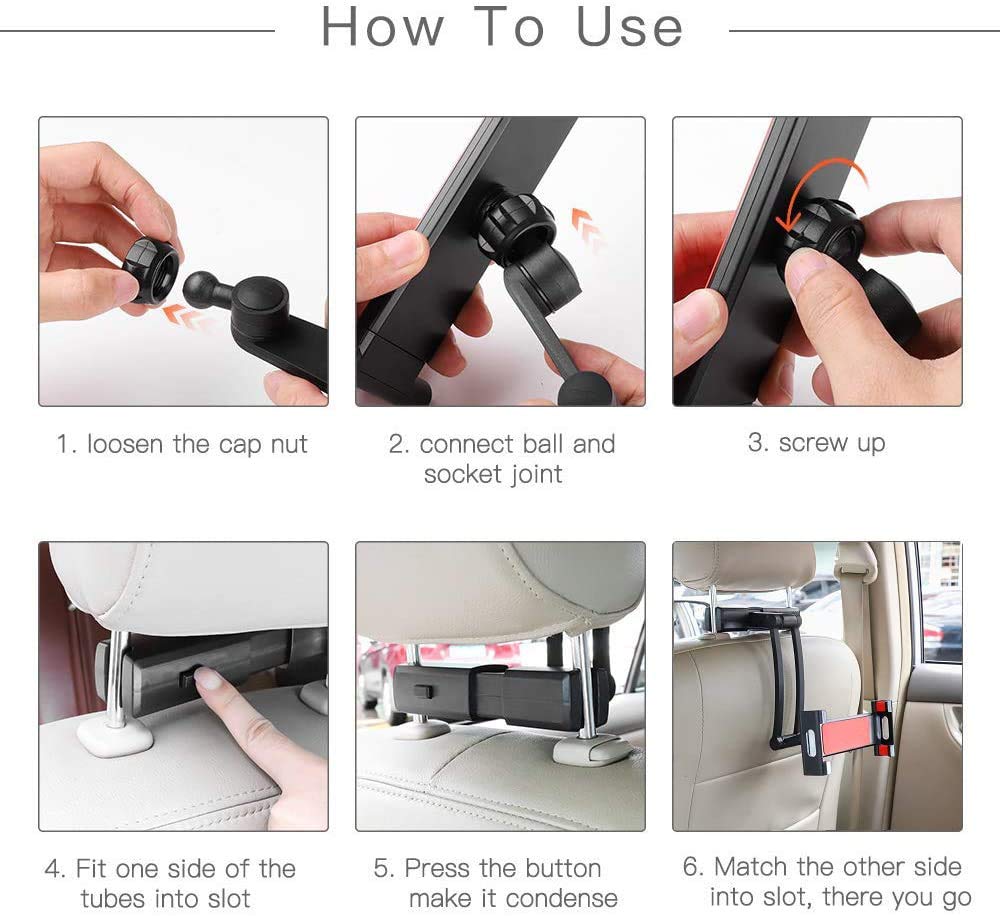 How To Use

1. loosen the cap nut

2. connect ball and socket joint

3. screw up

4. Fit one side of the tubes into slot

5. Press the button make it condense

6. Match the other side into slot, there you go