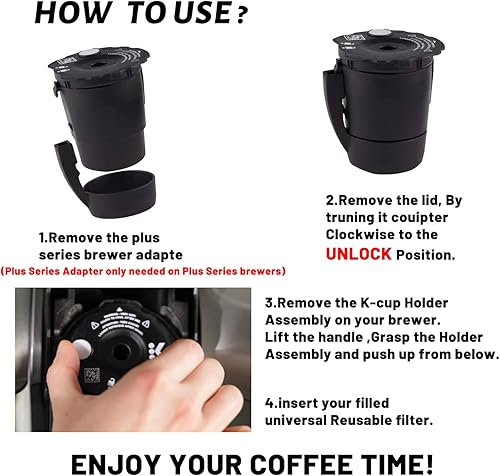 HOW TO USE ?

1.Remove the plus series brewer adapte
(Plus Series Adapter only needed on Plus Series brewers)

2.Remove the lid, By truning it couipter Clockwise to the UNLOCK Position.

3.Remove the K-cup Holder Assembly on your brewer. Lift the handle ,Grasp the Holder Assembly and push up from below.

4.insert your filled universal Reusable filter.

ENJOY YOUR COFFEE TIME!