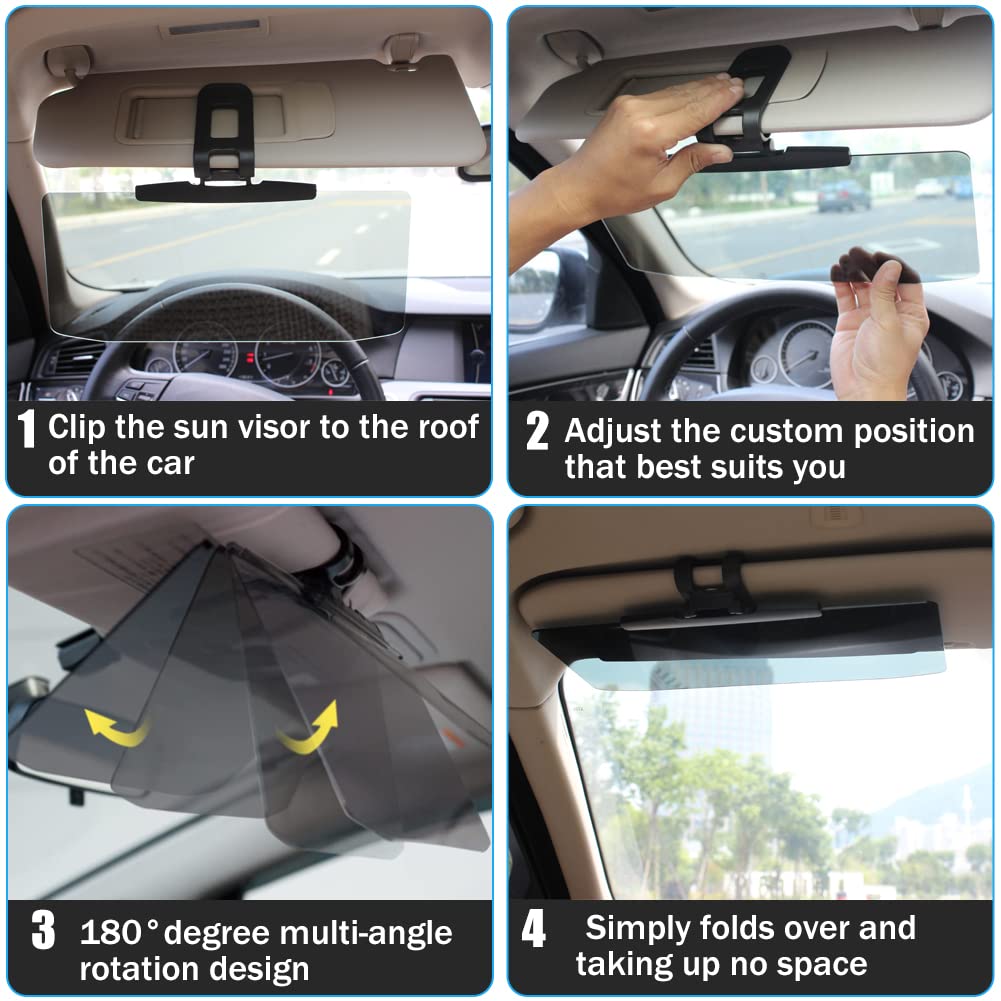 1 Clip the sun visor to the roof of the car

2 Adjust the custom position that best suits you

3 180°degree multi-angle rotation design

4 Simply folds over and taking up no space