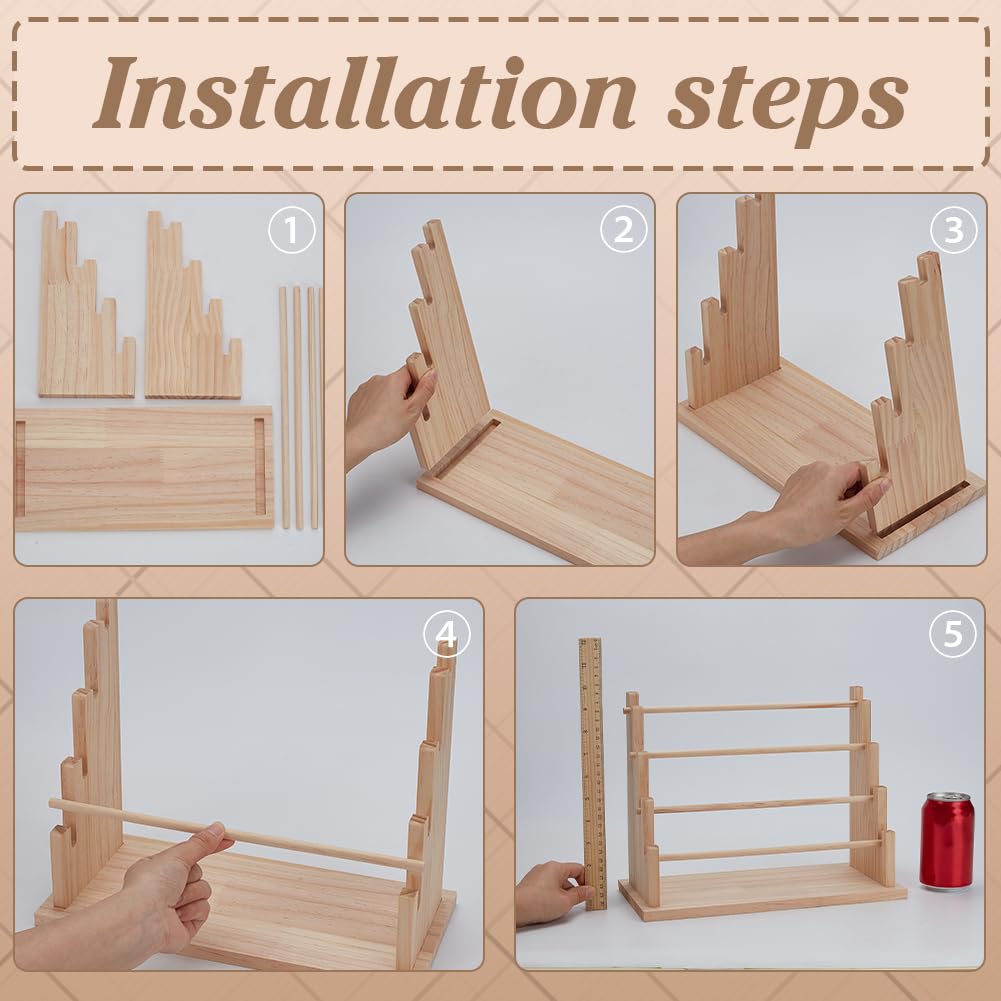 Installation steps

1

2

3

4

5