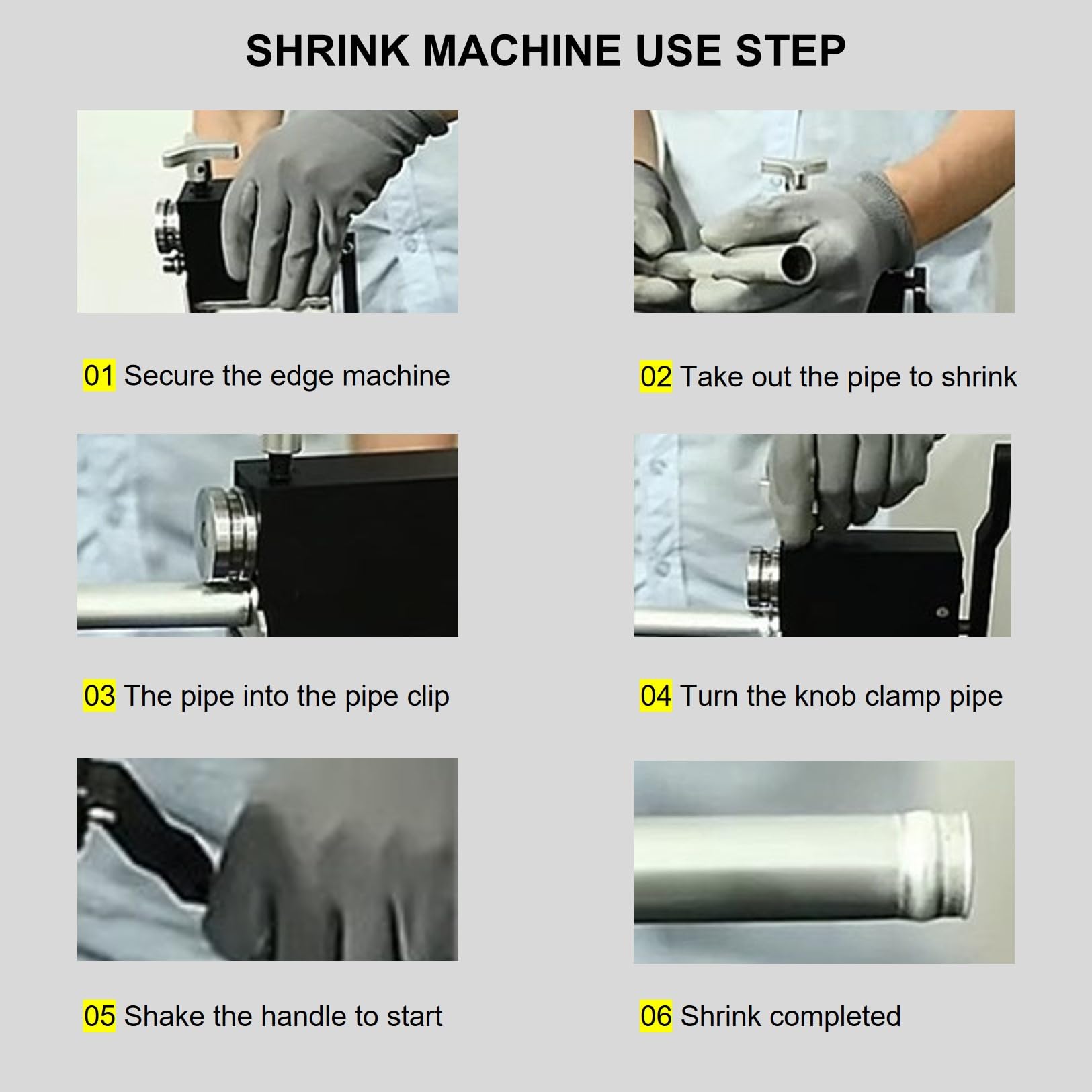 SHRINK MACHINE USE STEP

01 Secure the edge machine

02 Take out the pipe to shrink

03 The pipe into the pipe clip

04 Turn the knob clamp pipe

05 Shake the handle to start

06 Shrink completed