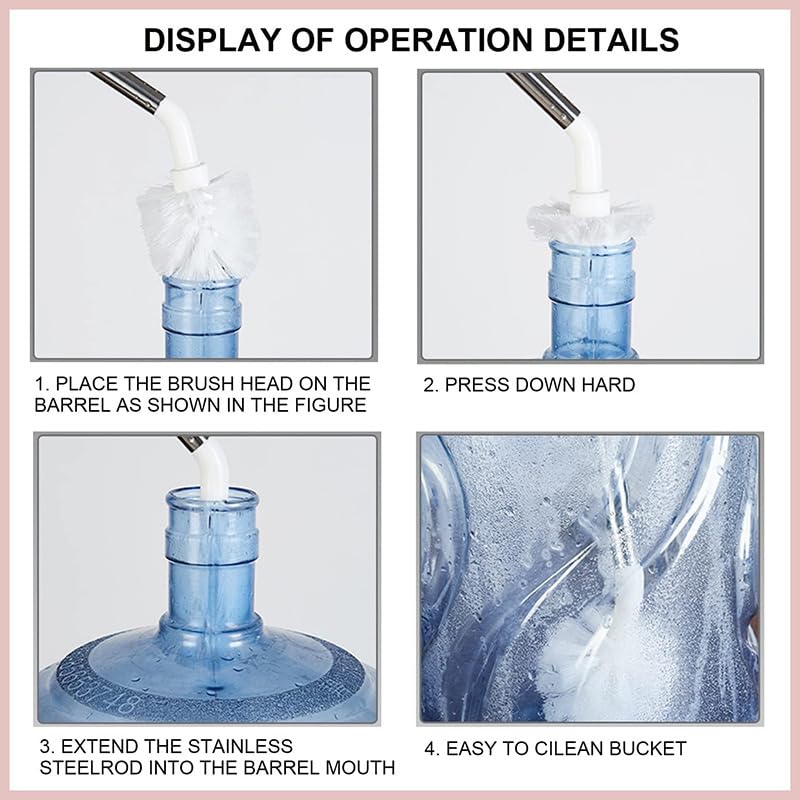 DISPLAY OF OPERATION DETAILS

1. PLACE THE BRUSH HEAD ON THE BARREL AS SHOWN IN THE FIGURE

2. PRESS DOWN HARD

3. EXTEND THE STAINLESS STEELROD INTO THE BARREL MOUTH

4. EASY TO CILEAN BUCKET