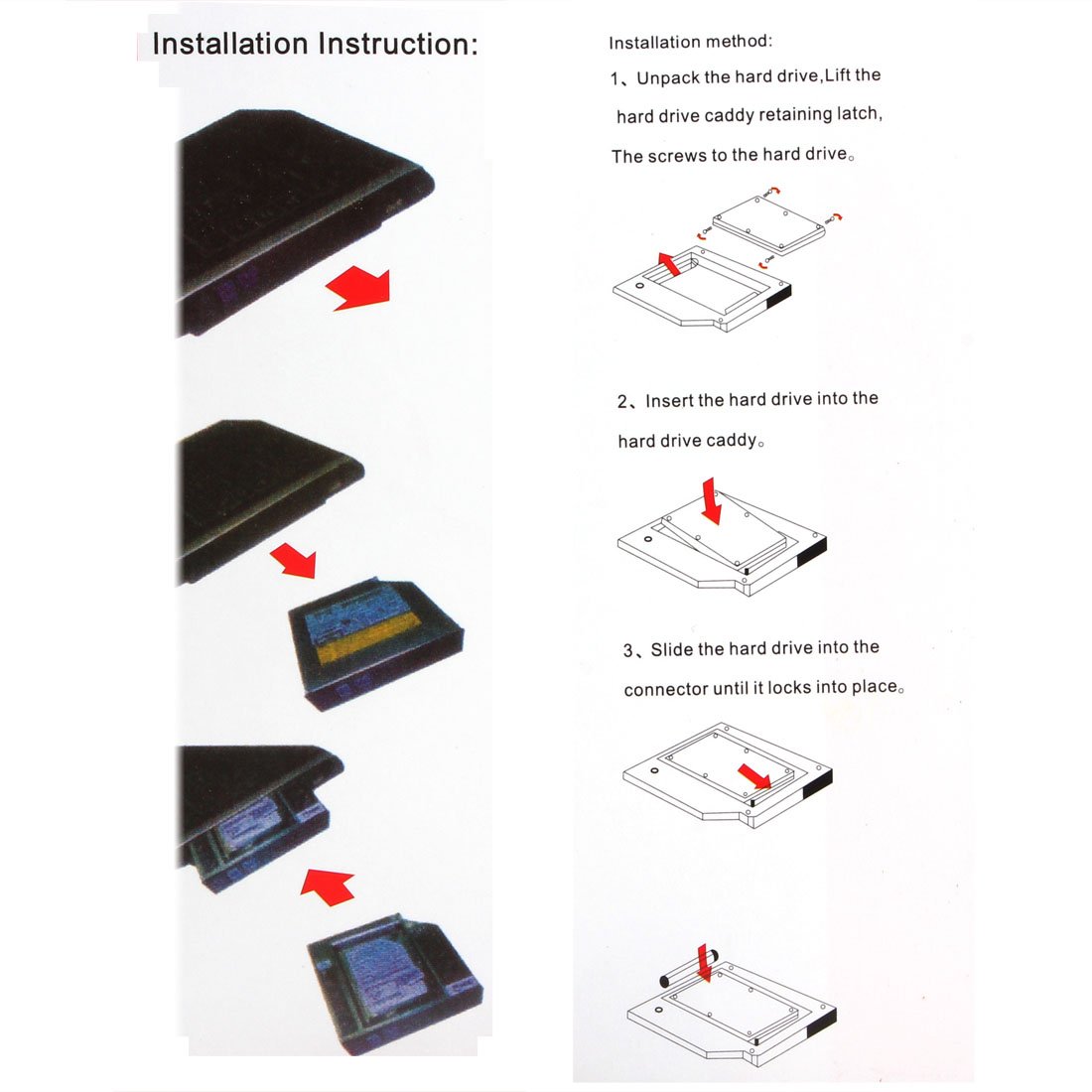 Installation Instruction:

Installation method:

1、Unpack the hard drive,Lift the hard drive caddy retaining latch, The screws to the hard drive。

2、Insert the hard drive into the hard drive caddy。

3、Slide the hard drive into the connector until it locks into place。