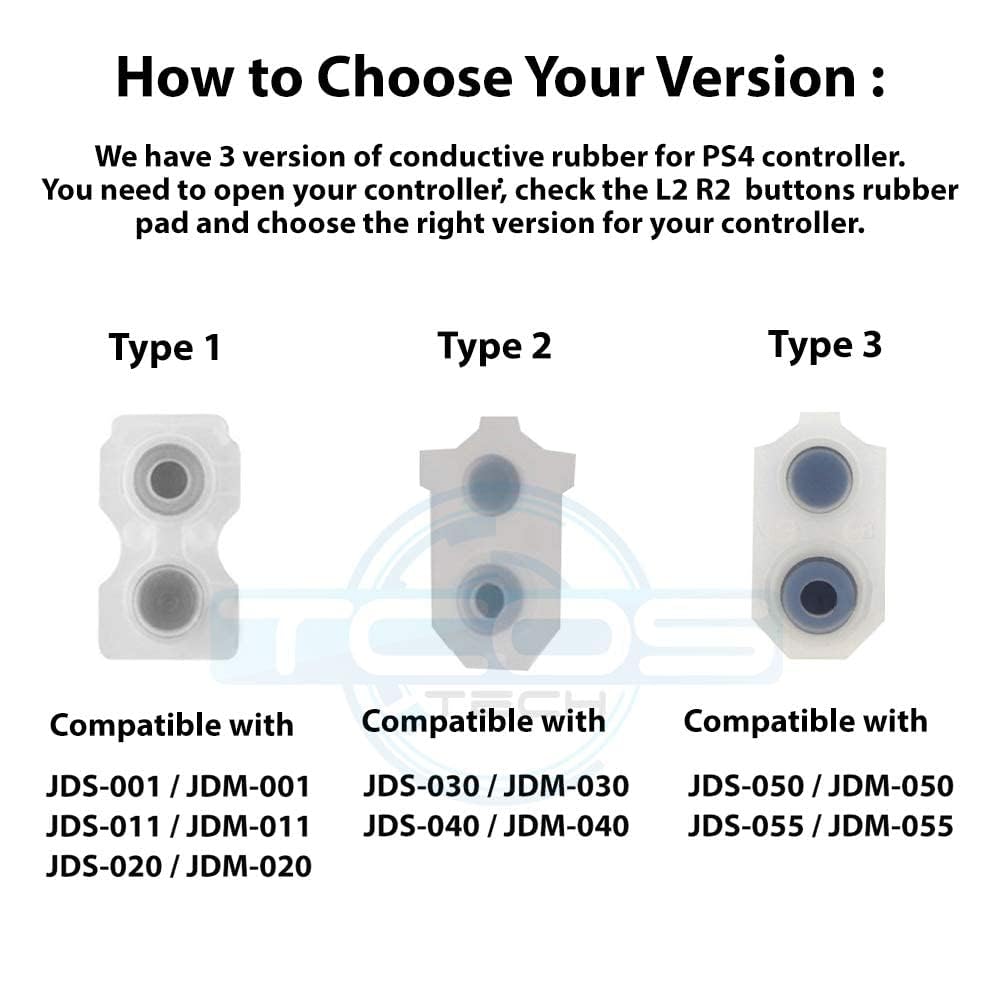 How to Choose Your Version :

We have 3 version of conductive rubber for PS4 controller. You need to open your controller, check the L2 R2 buttons rubber pad and choose the right version for your controller.

Type 1

Compatible with

JDS-001 / JDM-001
JDS-011 / JDM-011
JDS-020 / JDM-020

Type 2

Compatible with

JDS-030 / JDM-030
JDS-040 / JDM-040

Type 3

Compatible with

JDS-050 / JDM-050
JDS-055 / JDM-055

TCOS TECH