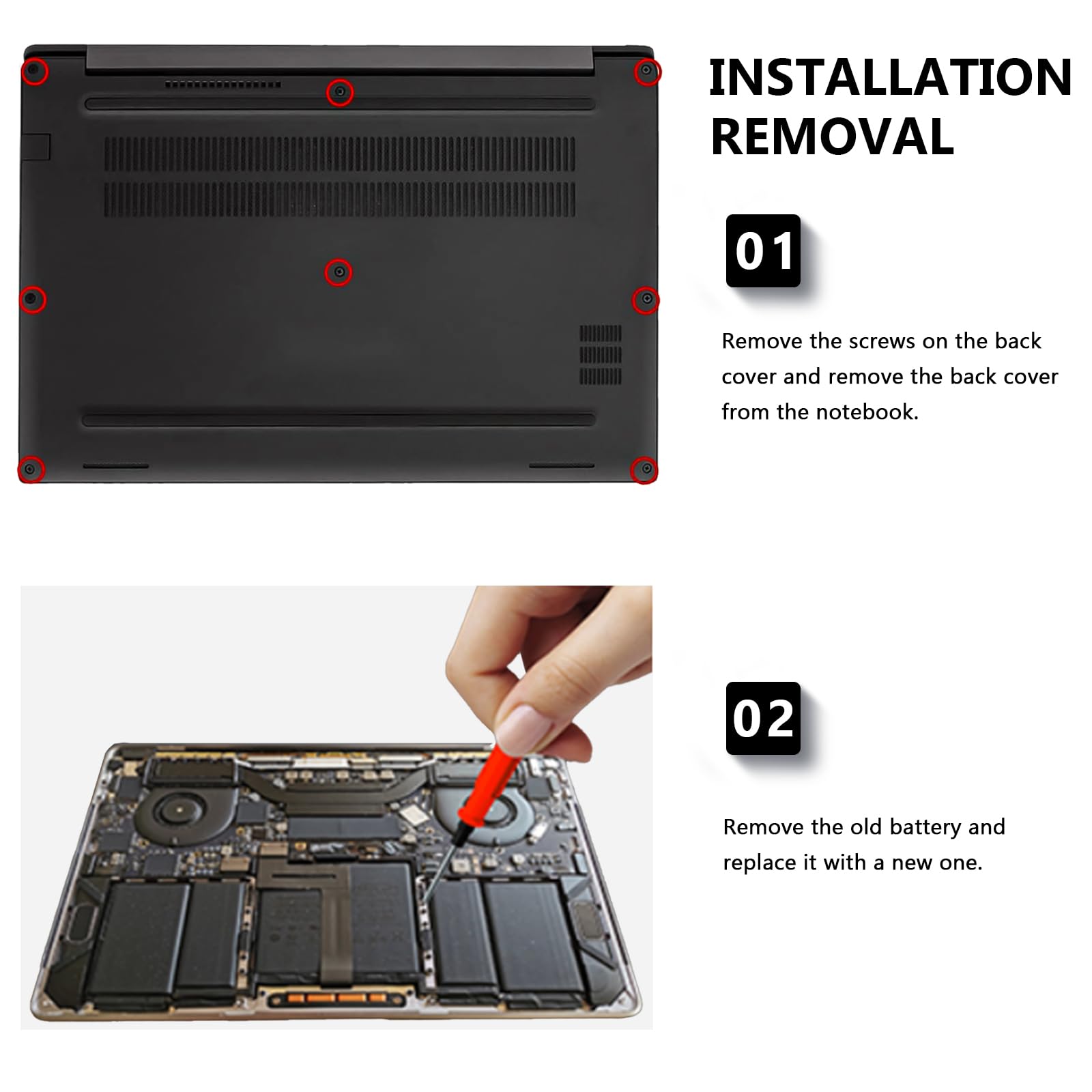 INSTALLATION
REMOVAL

01

Remove the screws on the back cover and remove the back cover from the notebook.

02

Remove the old battery and replace it with a new one.