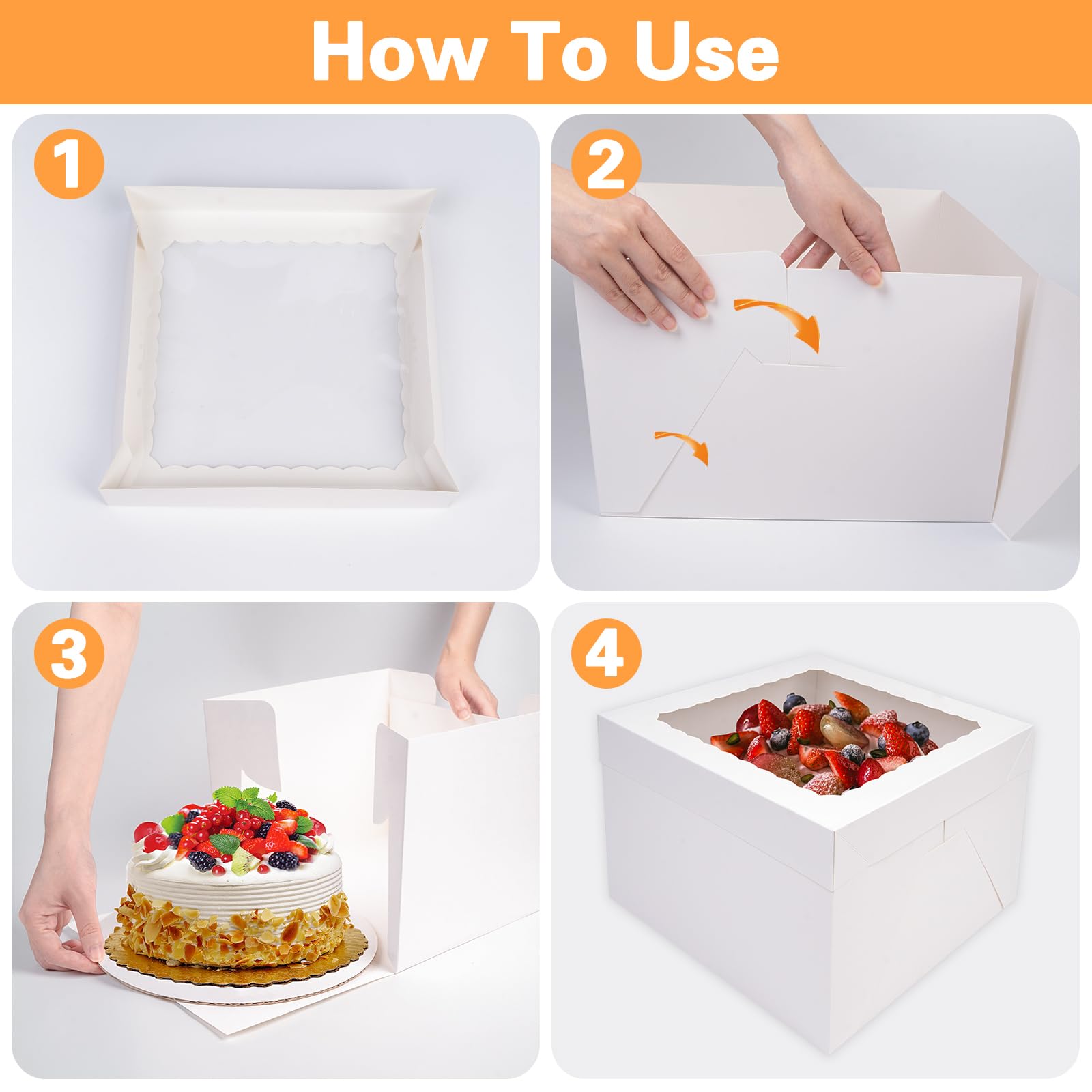 How To Use

1

2

3

4