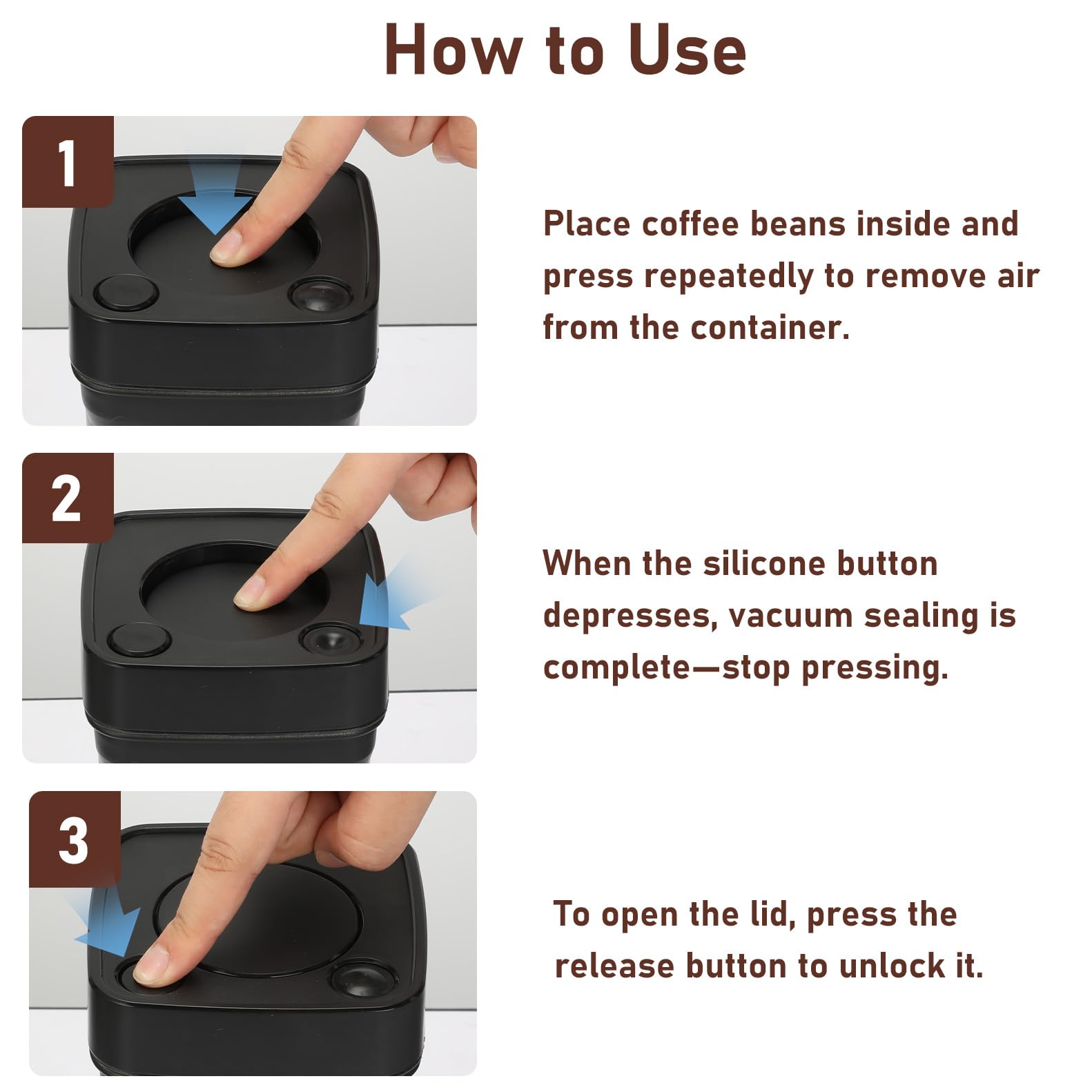 How to Use

1

Place coffee beans inside and press repeatedly to remove air from the container.

2

When the silicone button depresses, vacuum sealing is complete—stop pressing.

3

To open the lid, press the release button to unlock it.