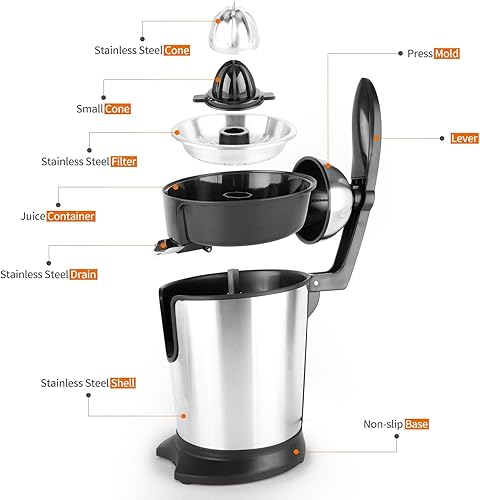 Stainless Steel Cone

Press Mold

Small Cone

Lever

Stainless Steel Filter

Juice Container

Stainless Steel Drain

Stainless Steel Shell

Non-slip Base