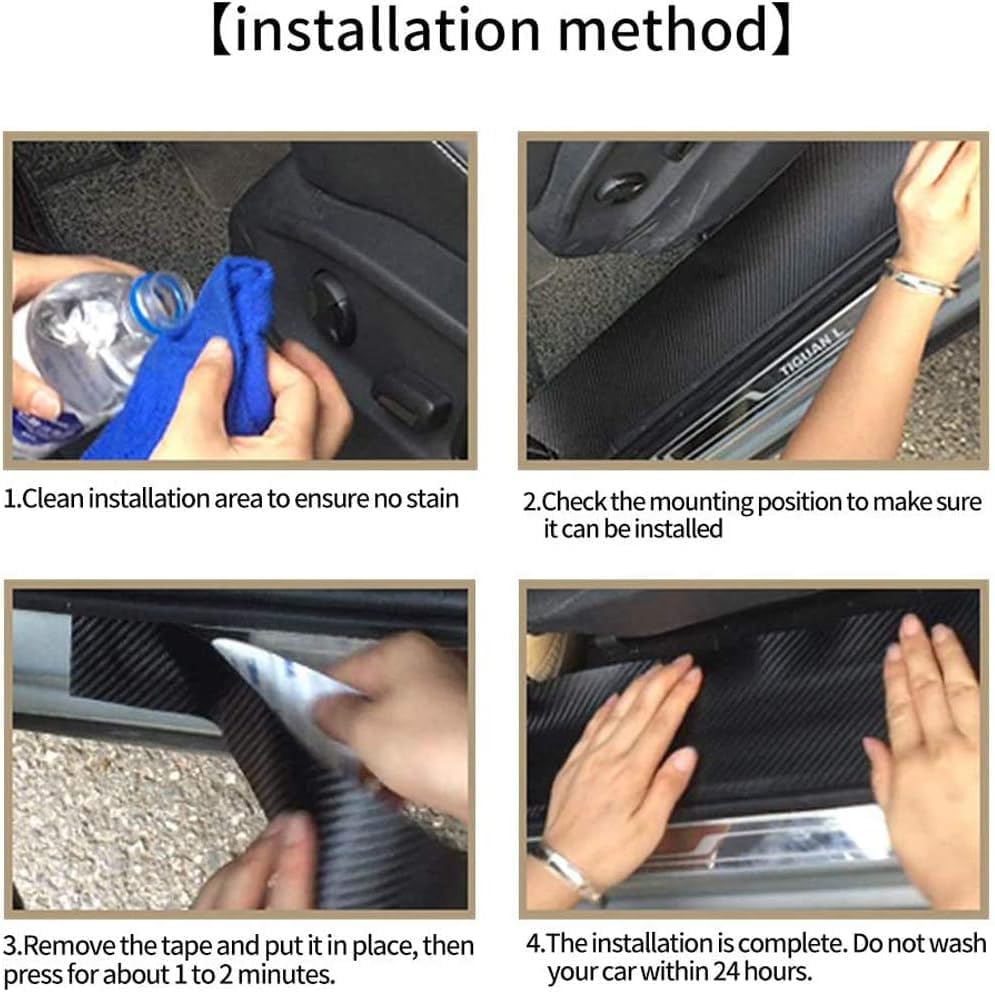 【installation method】

TIGUAN L

1.Clean installation area to ensure no stain

2.Check the mounting position to make sure it can be installed

3.Remove the tape and put it in place, then press for about 1 to 2 minutes.

4.The installation is complete. Do not wash your car within 24 hours.