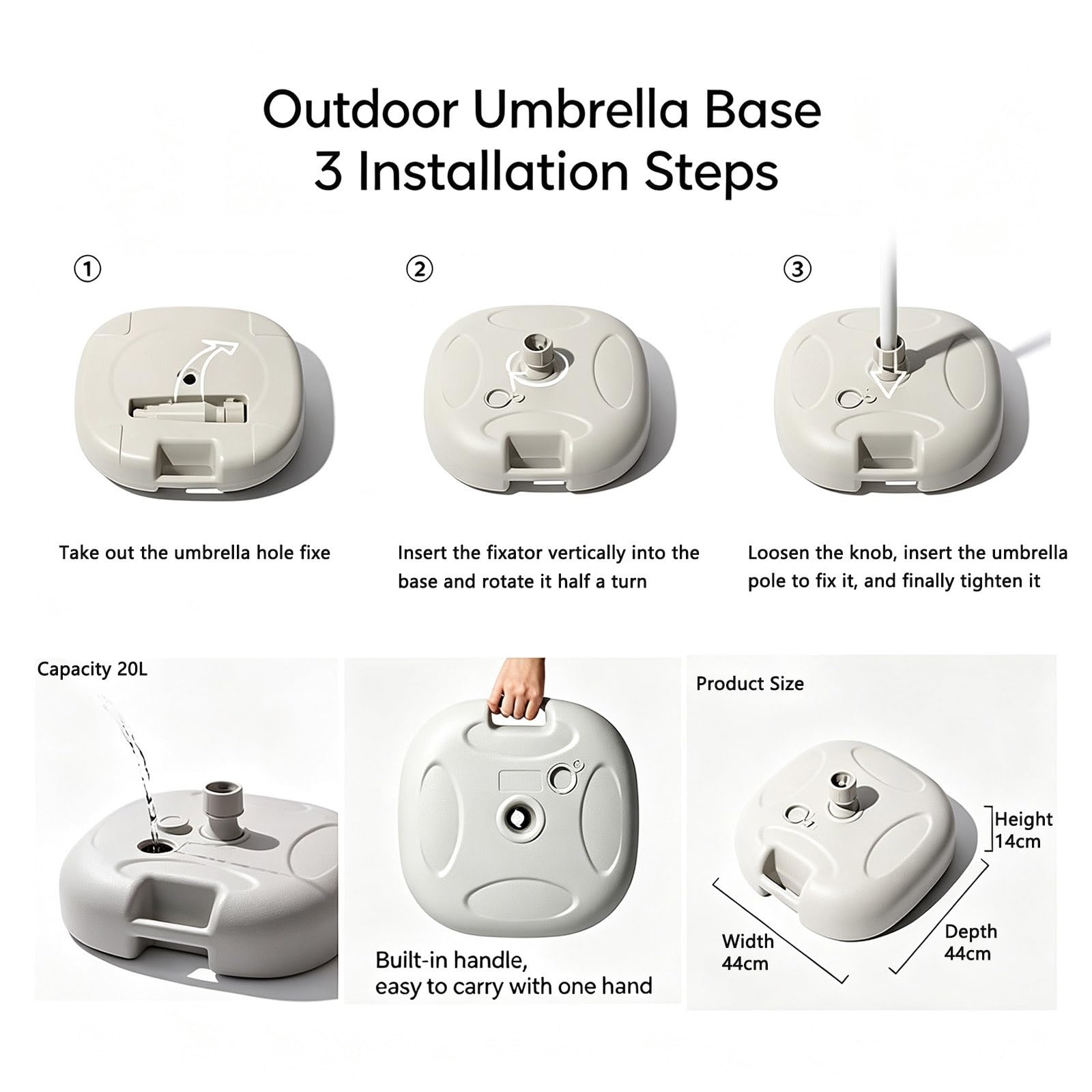 Outdoor Umbrella Base
3 Installation Steps

①

Take out the umbrella hole fixe

②

Insert the fixator vertically into the base and rotate it half a turn

③

Loosen the knob, insert the umbrella pole to fix it, and finally tighten it

Capacity 20L

Built-in handle,
easy to carry with one hand

Product Size

Height
14cm

Width
44cm

Depth
44cm