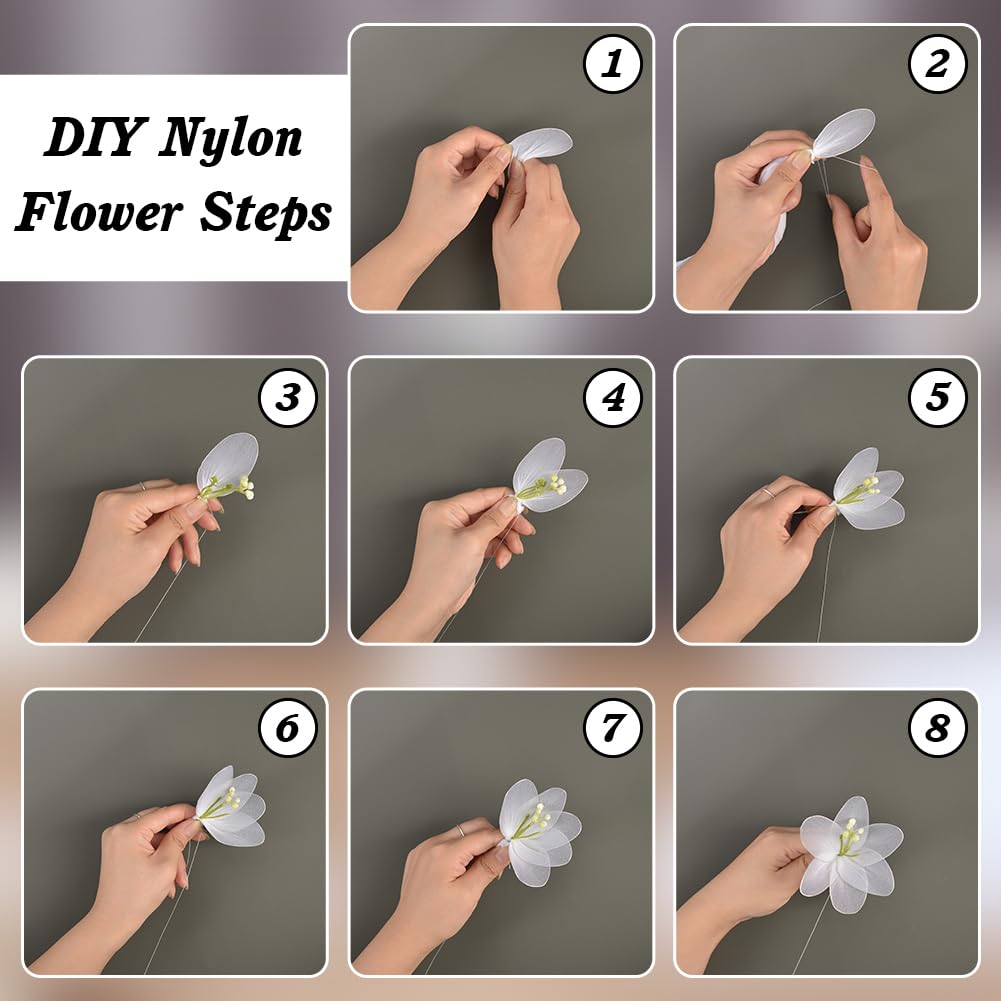 DIY Nylon
Flower Steps

1

2

3

4

5

6

7

8