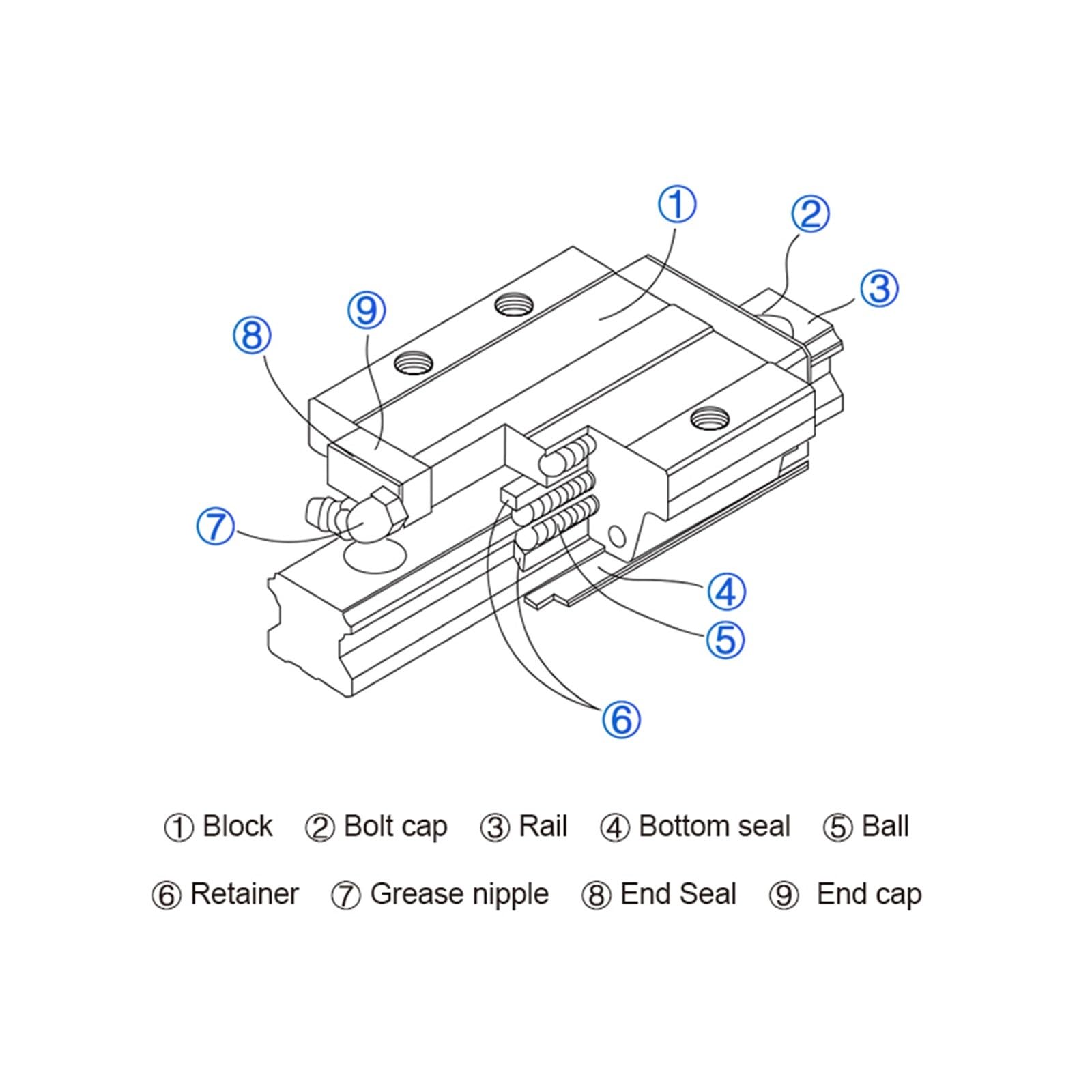 ①
②
③
⑨
⑧
⑦
④
⑤
⑥

① Block ② Bolt cap ③ Rail ④ Bottom seal ⑤ Ball

⑥ Retainer ⑦ Grease nipple ⑧ End Seal ⑨ End cap