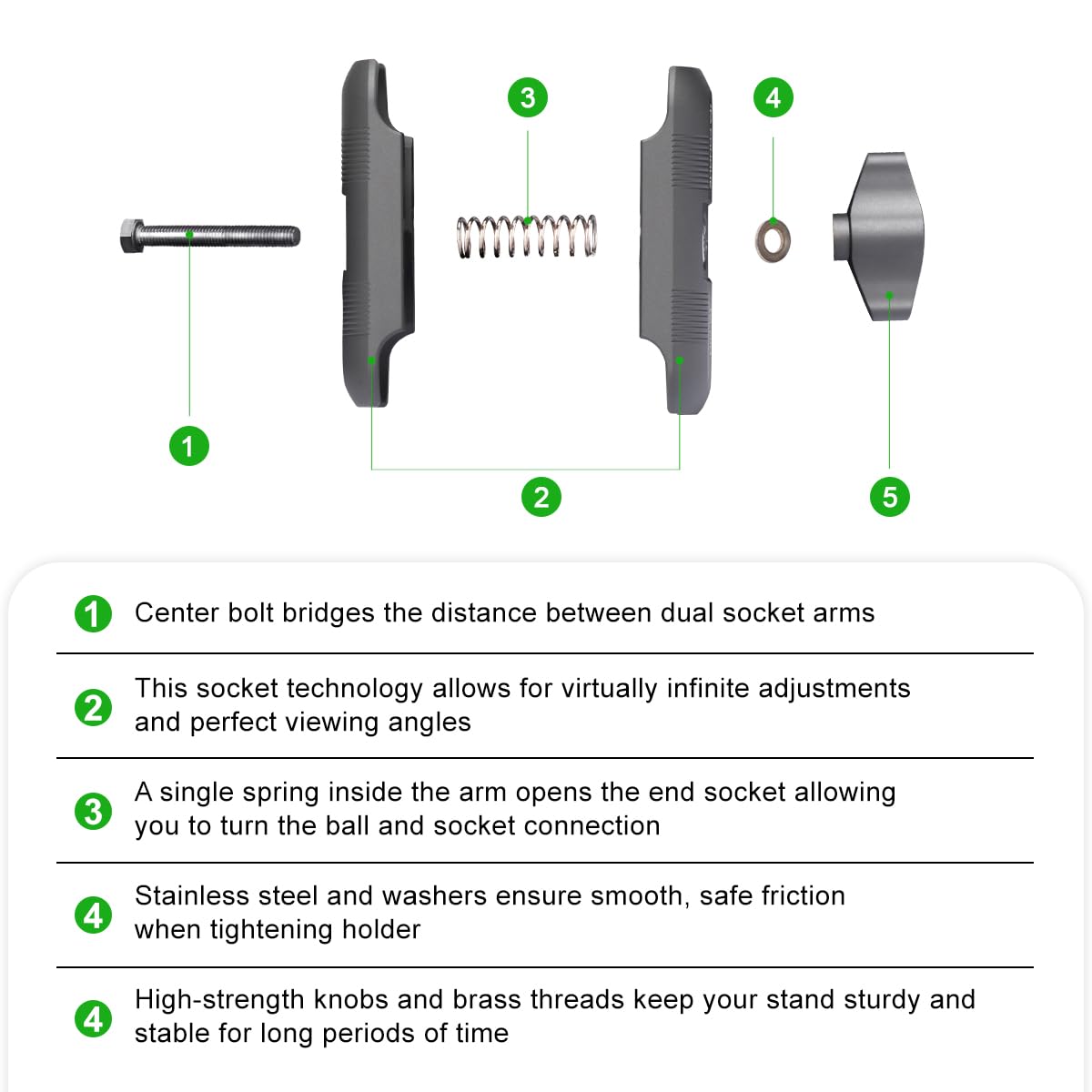 3

4

1

2

5

1 Center bolt bridges the distance between dual socket arms

2 This socket technology allows for virtually infinite adjustments and perfect viewing angles

3 A single spring inside the arm opens the end socket allowing you to turn the ball and socket connection

4 Stainless steel and washers ensure smooth, safe friction when tightening holder

4 High-strength knobs and brass threads keep your stand sturdy and stable for long periods of time