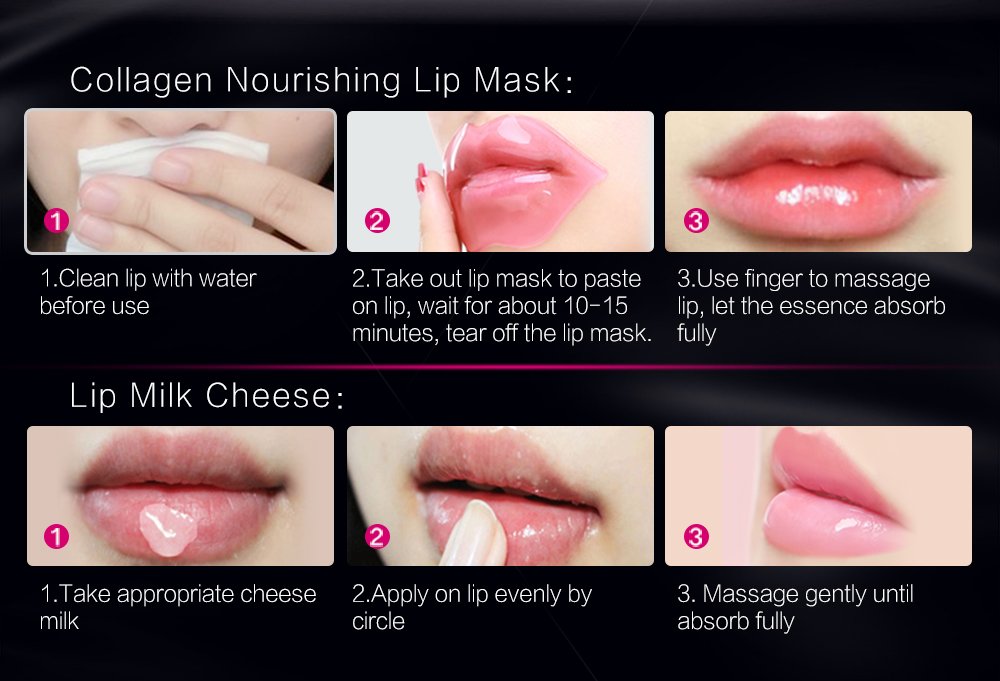 Collagen Nourishing Lip Mask:

1

2

3

1.Clean lip with water before use

2.Take out lip mask to paste on lip, wait for about 10-15 minutes, tear off the lip mask.

3.Use finger to massage lip, let the essence absorb fully

Lip Milk Cheese:

1

2

3

1.Take appropriate cheese milk

2.Apply on lip evenly by circle

3. Massage gently until absorb fully