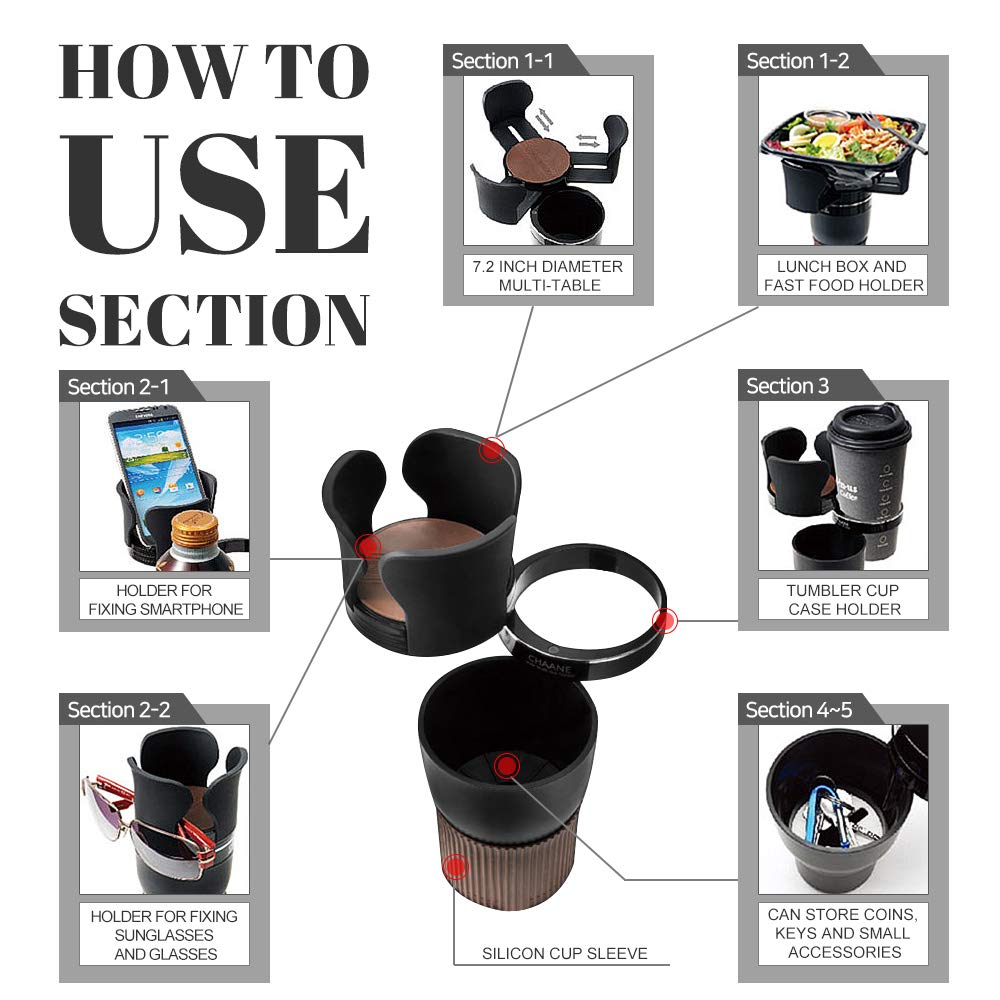 HOW TO USE SECTION

Section 1-1

7.2 INCH DIAMETER MULTI-TABLE

Section 1-2

LUNCH BOX AND FAST FOOD HOLDER

Section 2-1

HOLDER FOR FIXING SMARTPHONE

Section 3

TUMBLER CUP CASE HOLDER

Section 2-2

HOLDER FOR FIXING SUNGLASSES AND GLASSES

Section 4~5

CAN STORE COINS, KEYS AND SMALL ACCESSORIES

CHAANE

SILICON CUP SLEEVE